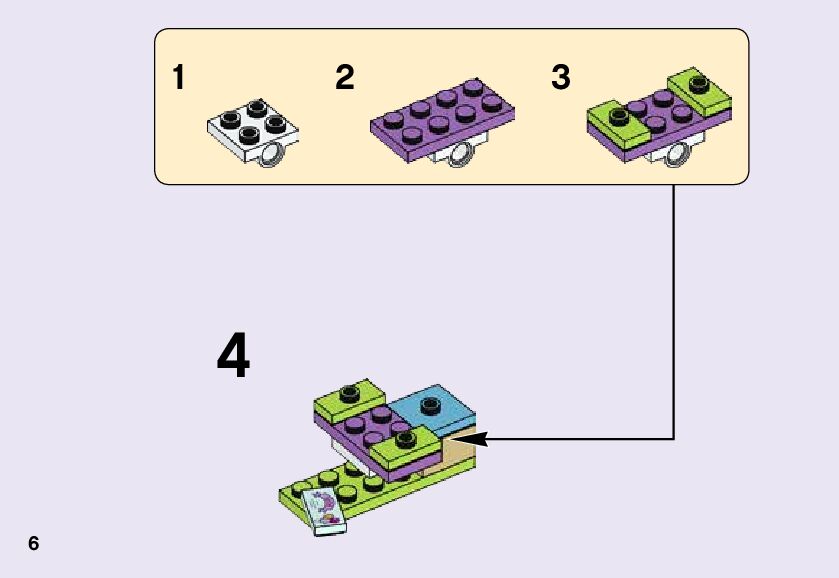 1

2

3

4

6