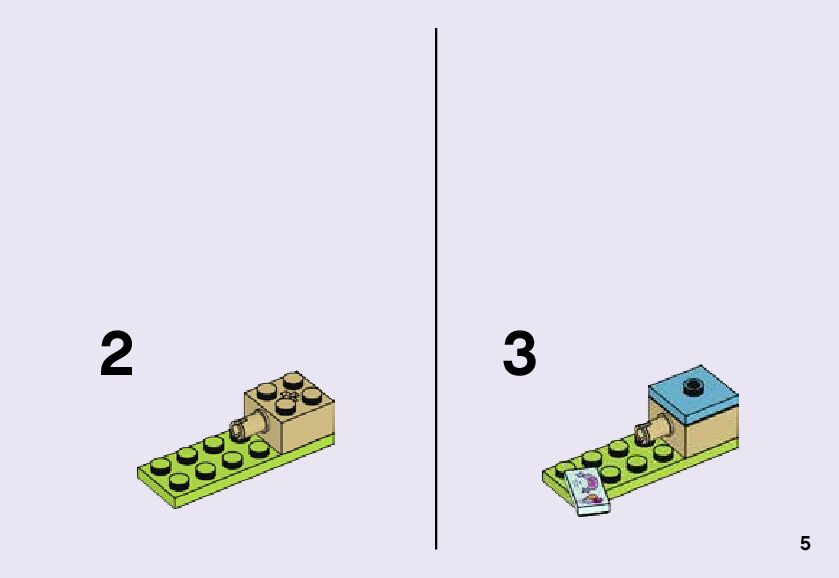 2

3

5