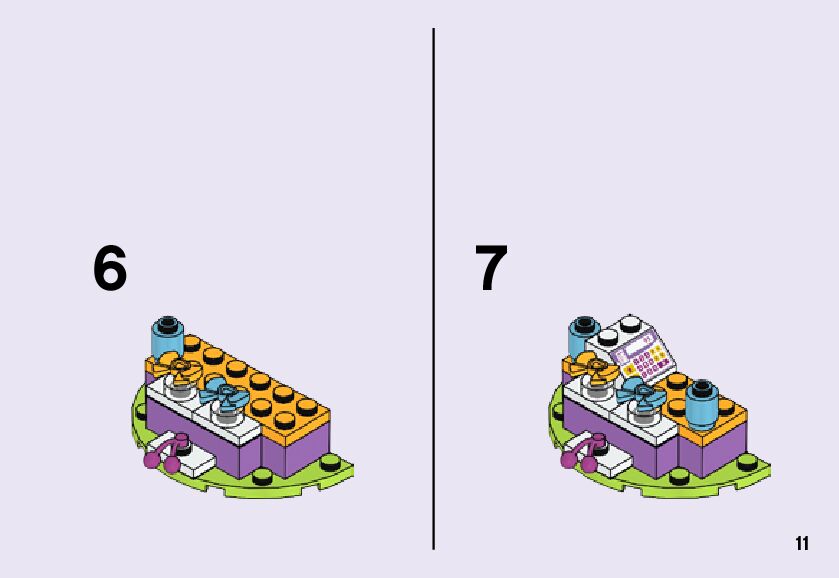 6

7

11