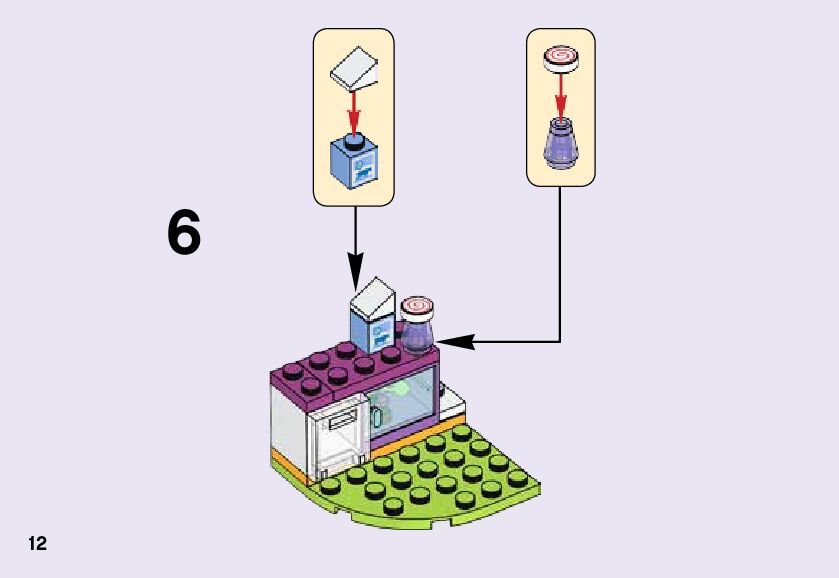 6

12