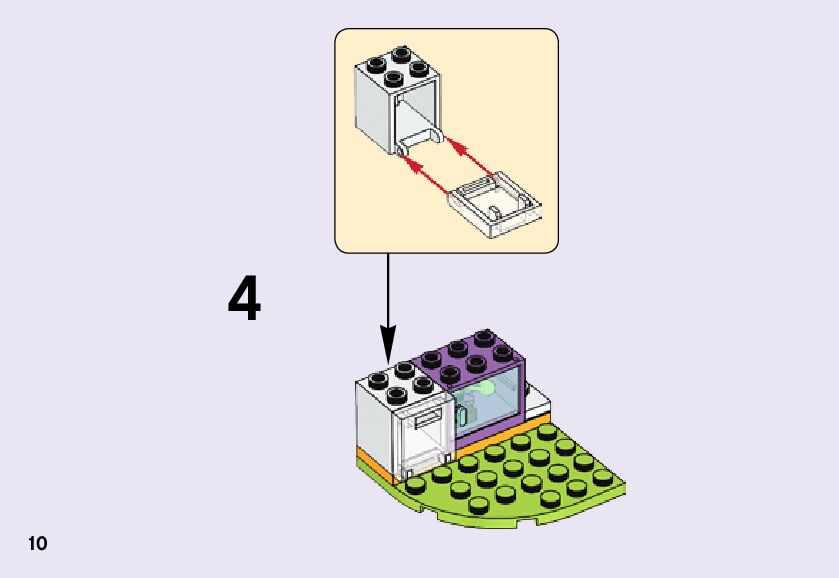 4

10