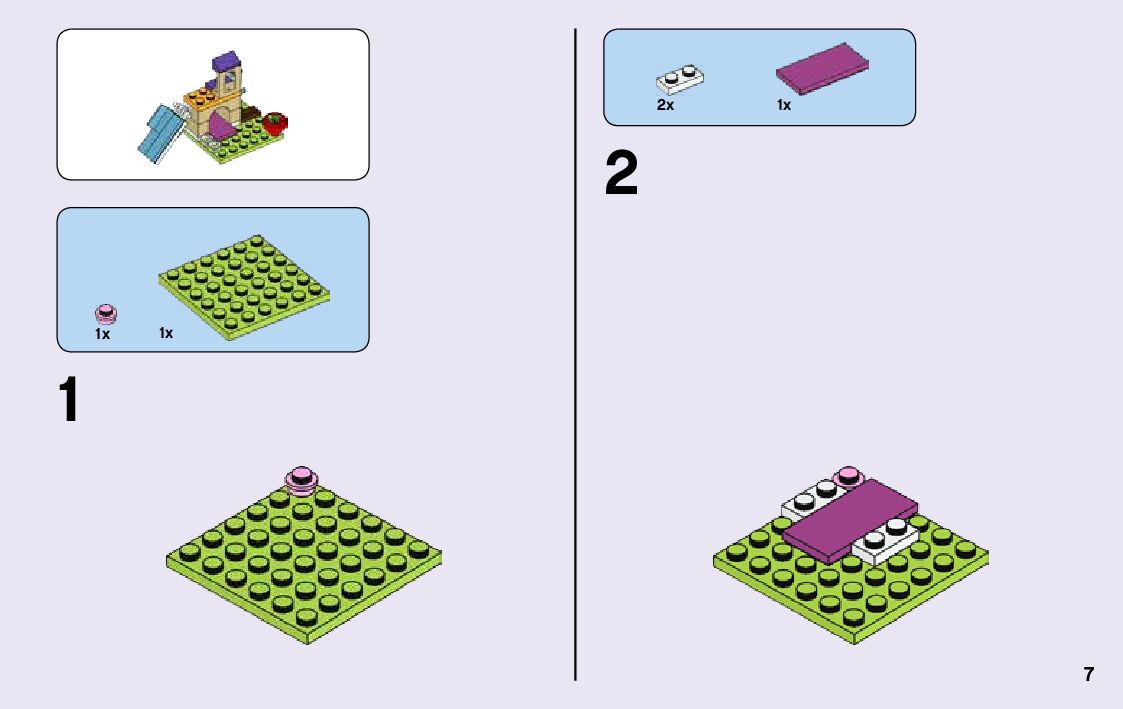 1x 1x

1

2x 1x

2

7