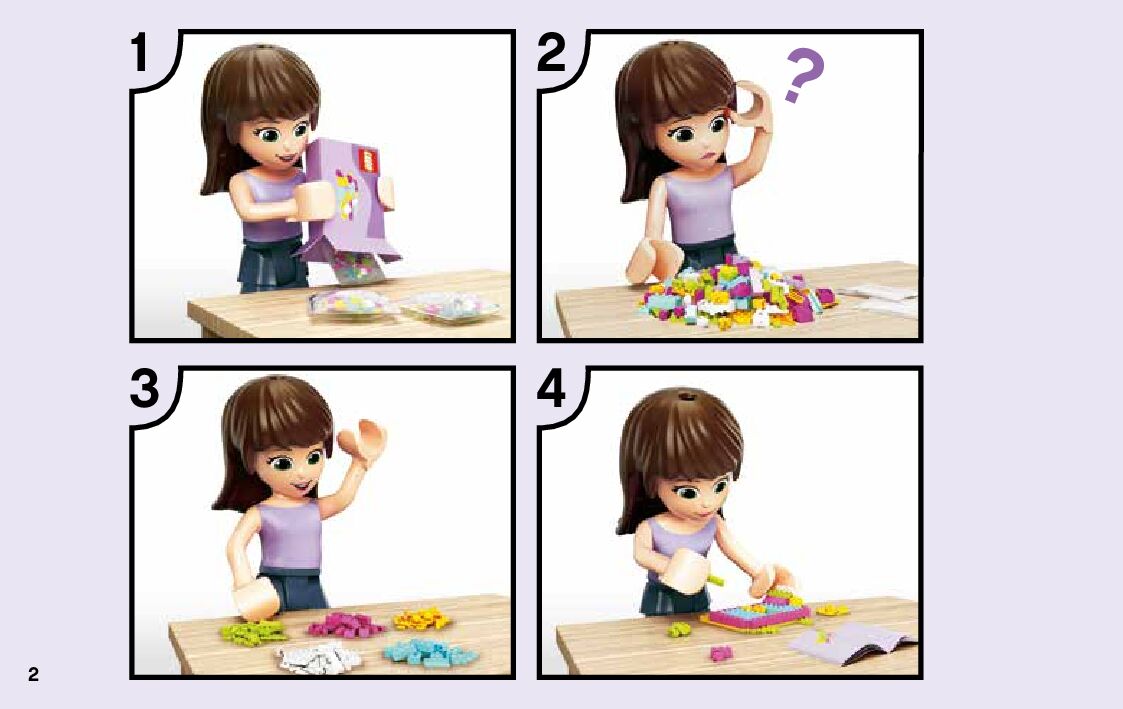 1

2

?

3

4

2