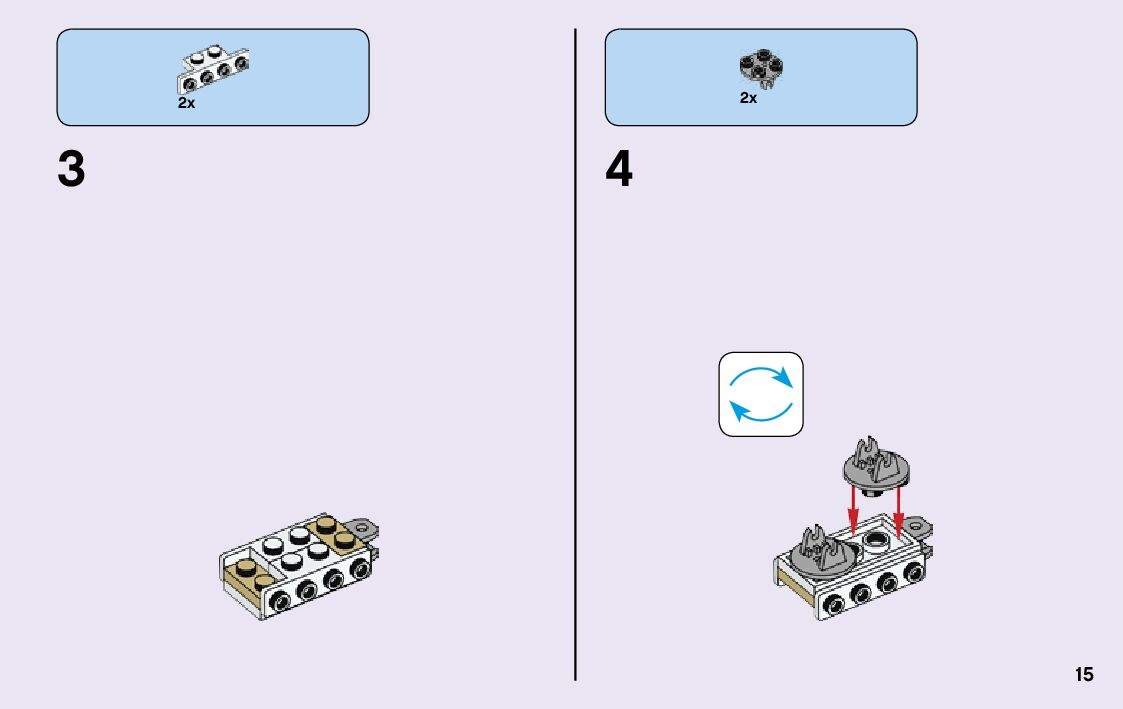 2x

3

2x

4

15