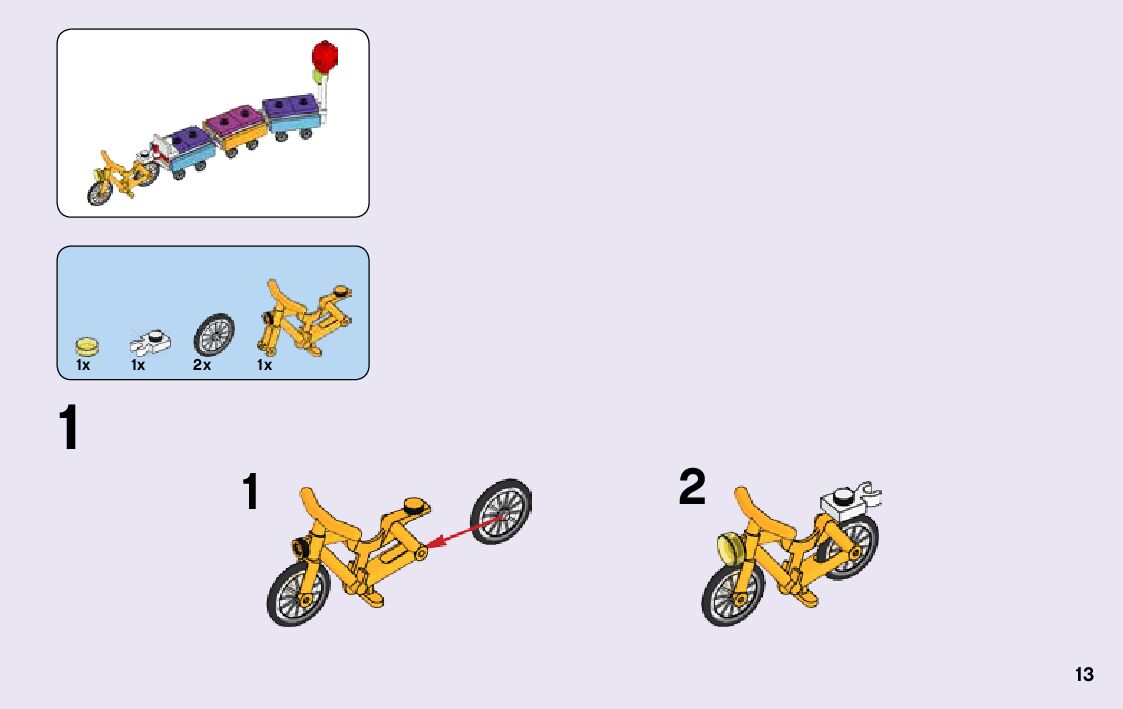 1x 1x 2x 1x

1

1

2

13