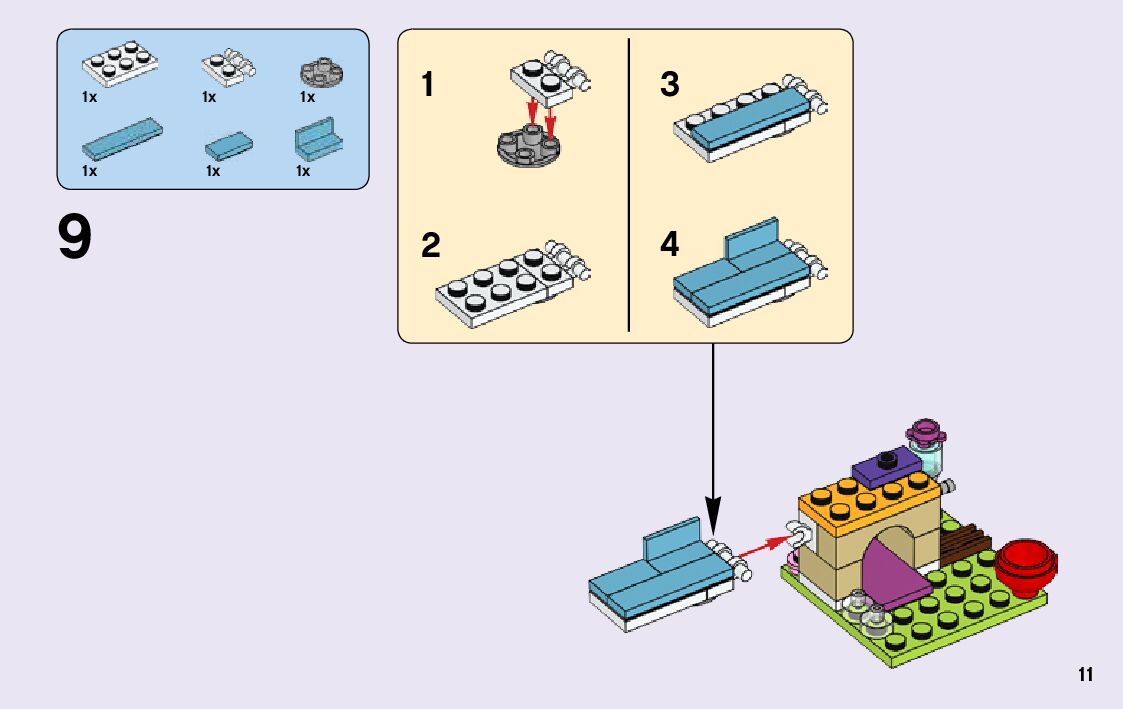 1x 1x 1x
1x 1x 1x

9

1

2

3

4

11