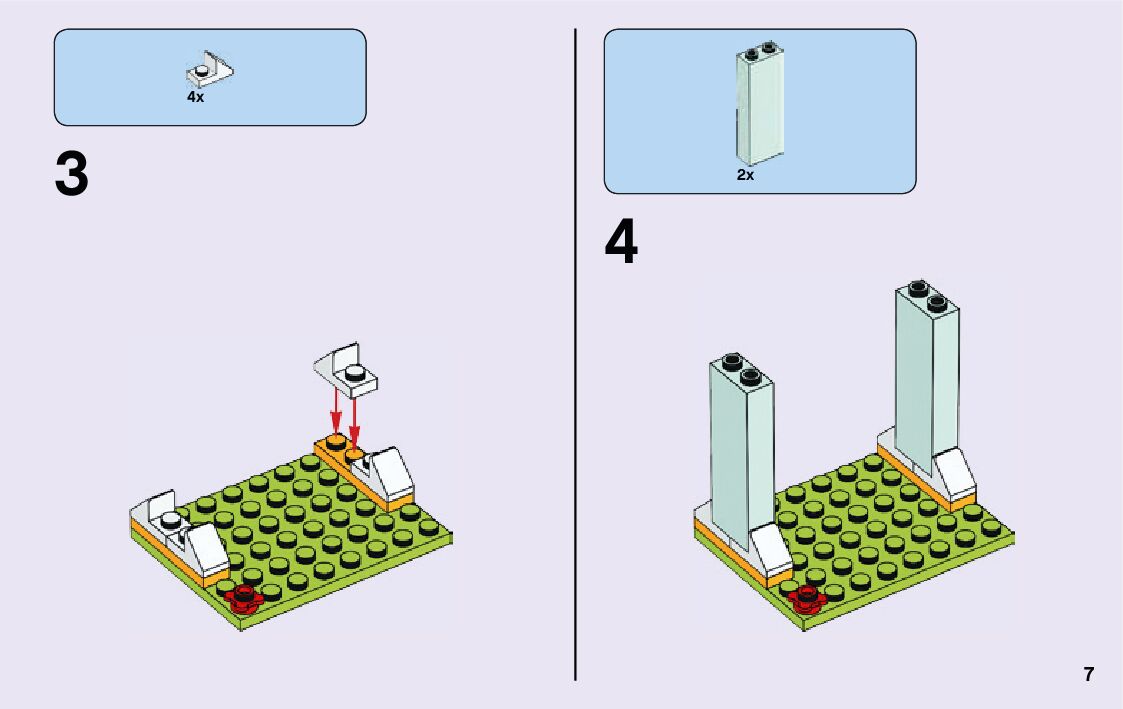 4x

3

2x

4

7