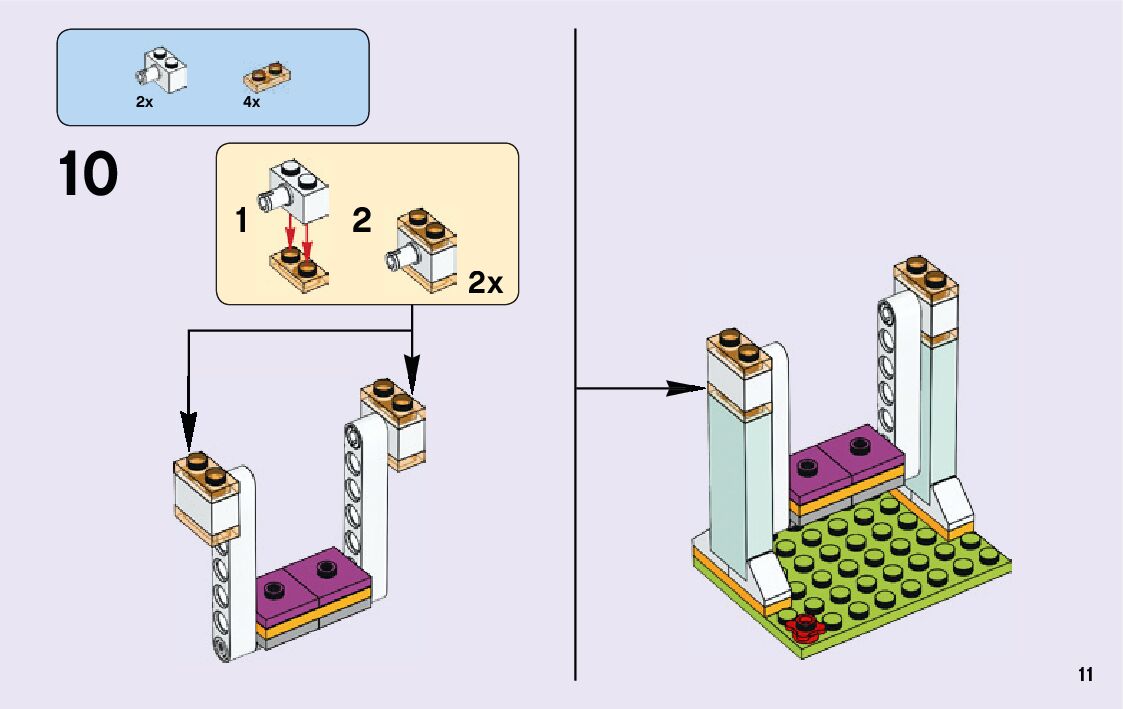 2x 4x

10

1 2 2x

11