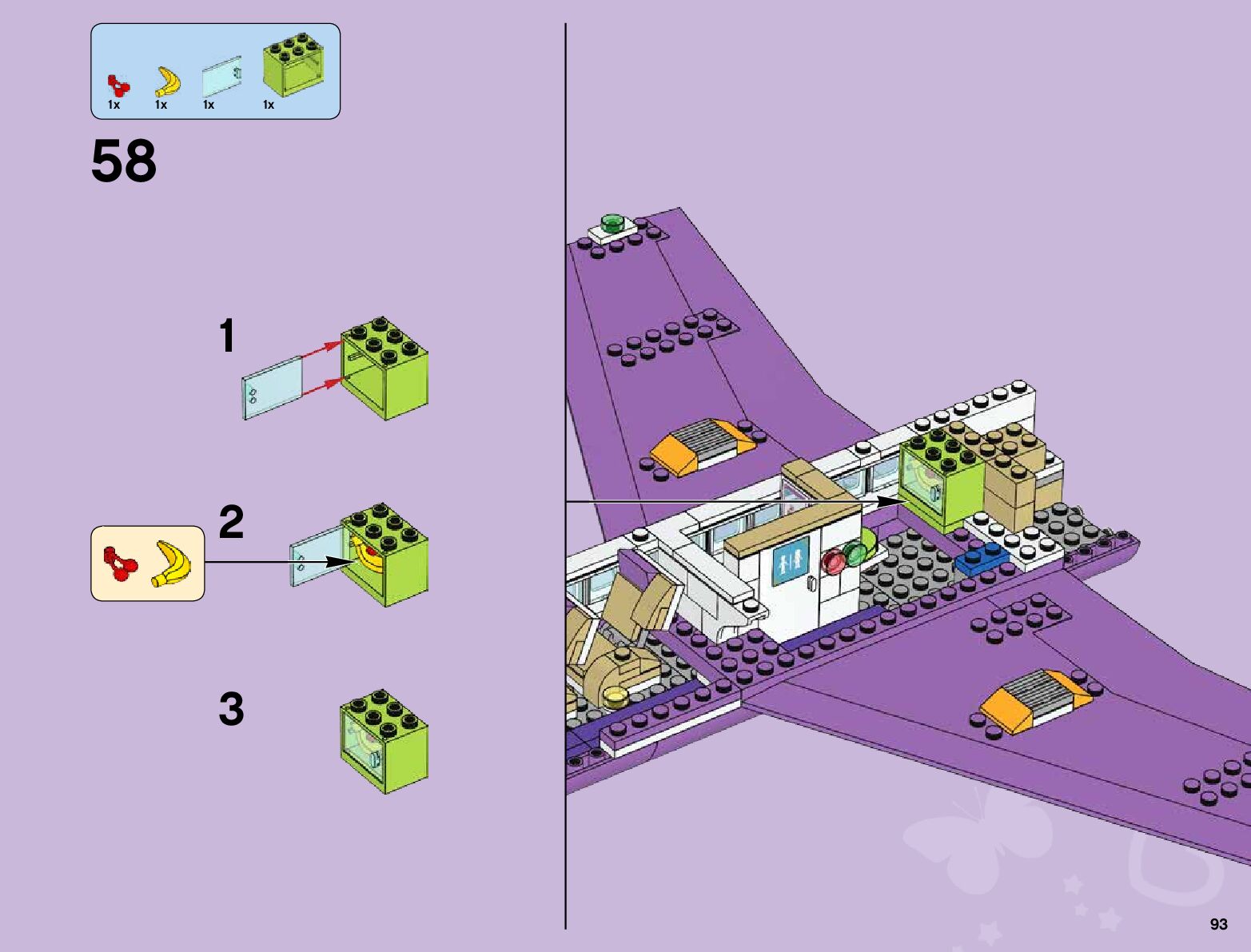 1x 1x 1x 1x

58

1

2

3

93