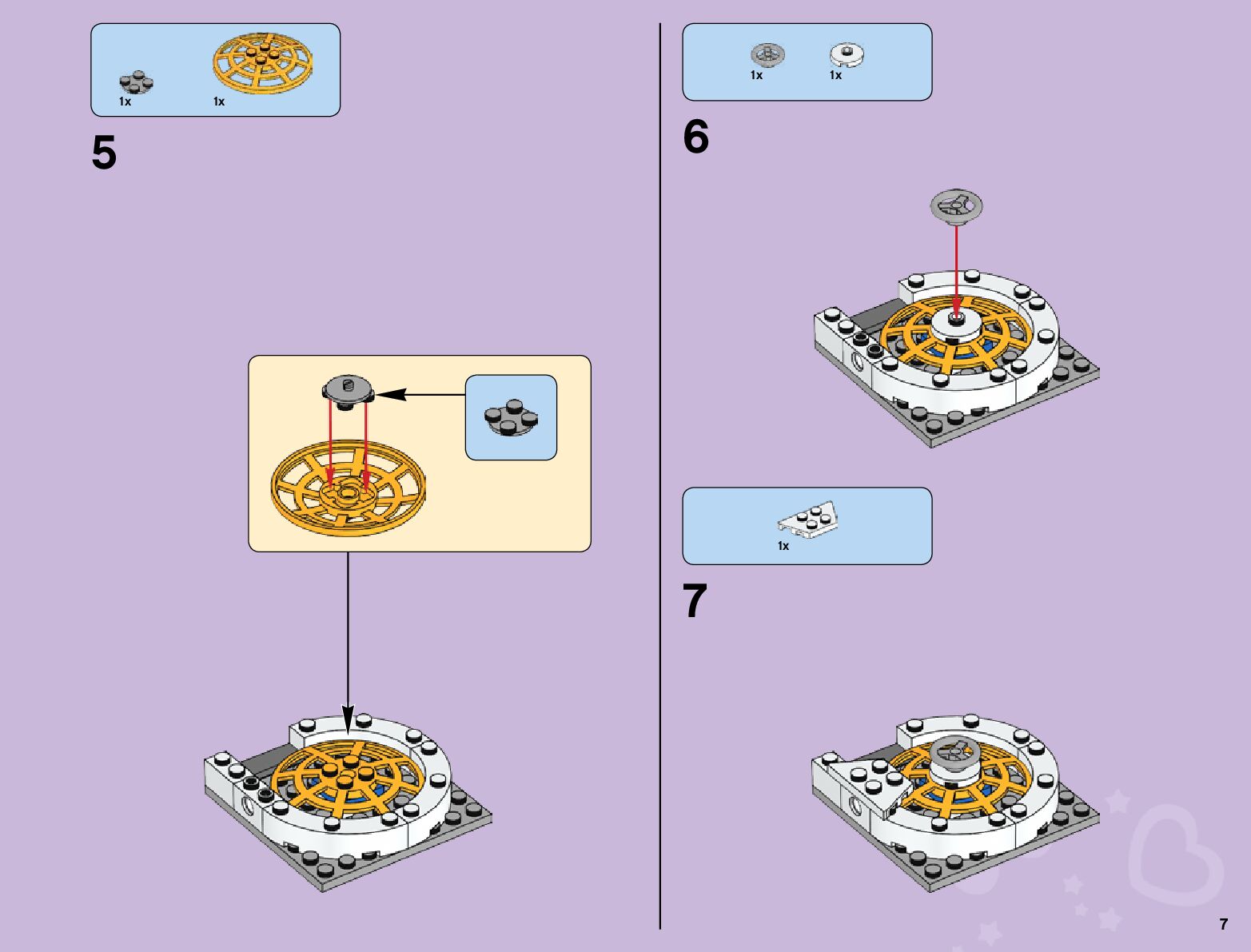 1x 1x

5

1x 1x

6

1x

7

7