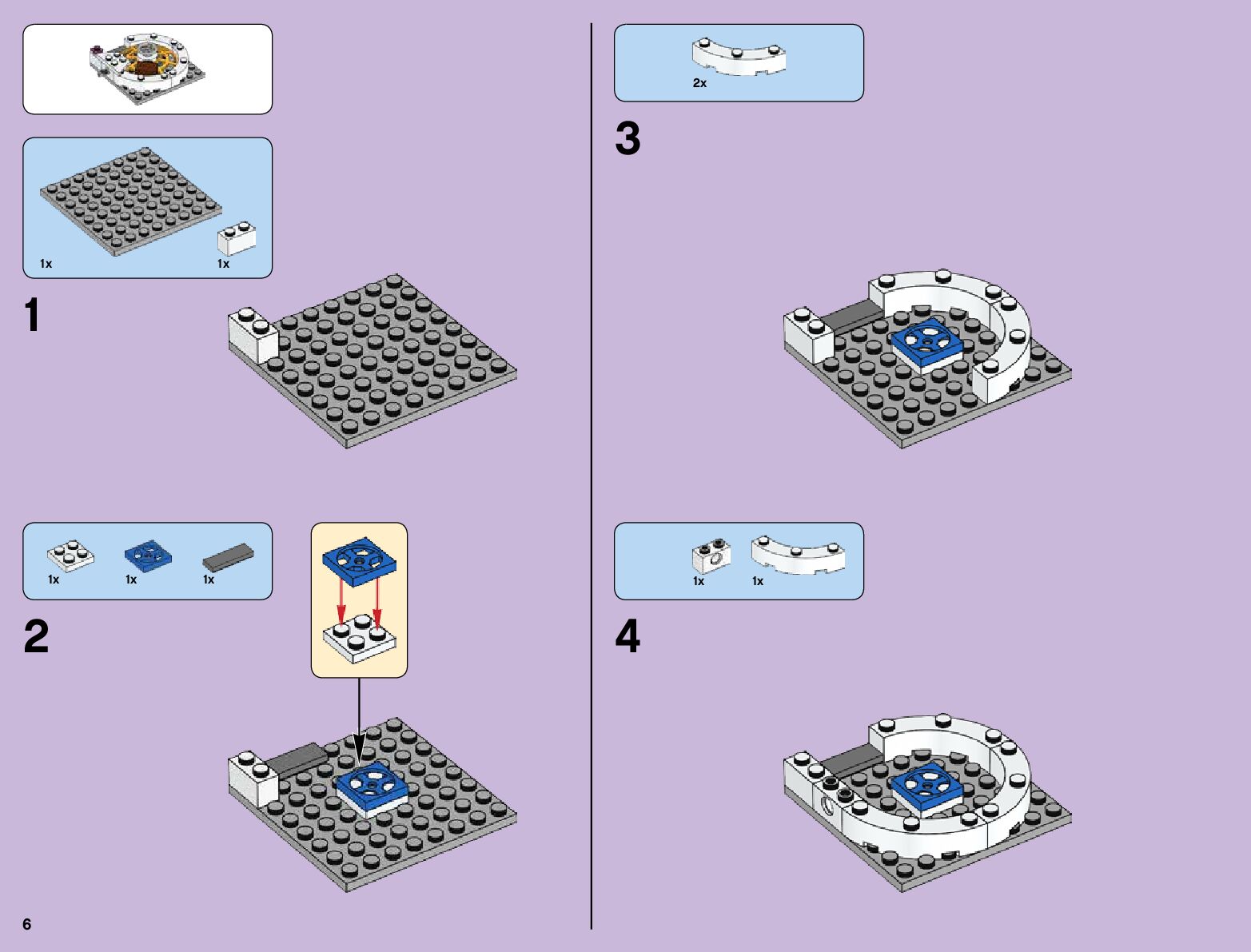 1x
1x

1

1x
1x
1x

2

6

2x

3

1x
1x

4