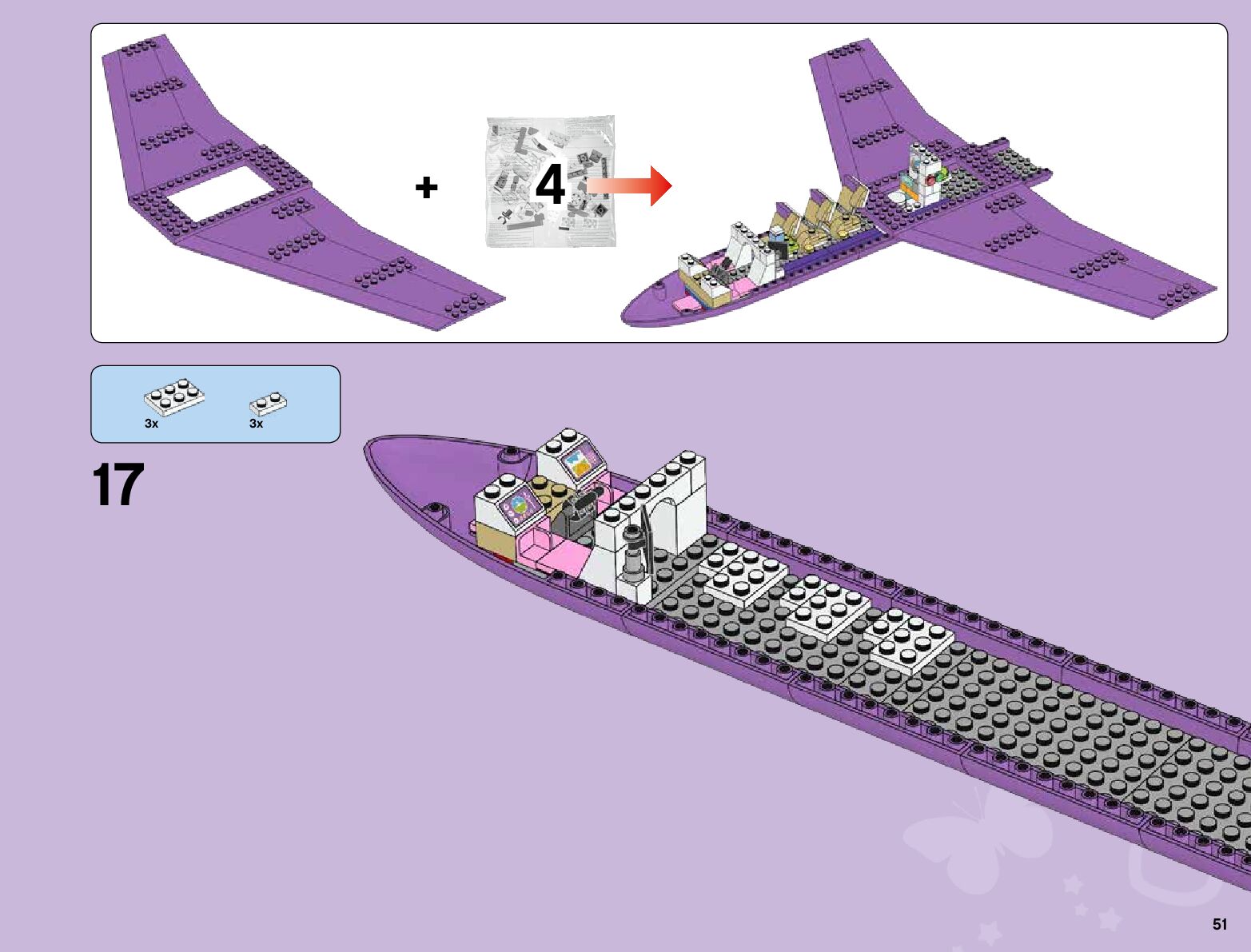 +

4

3x

3x

17

51