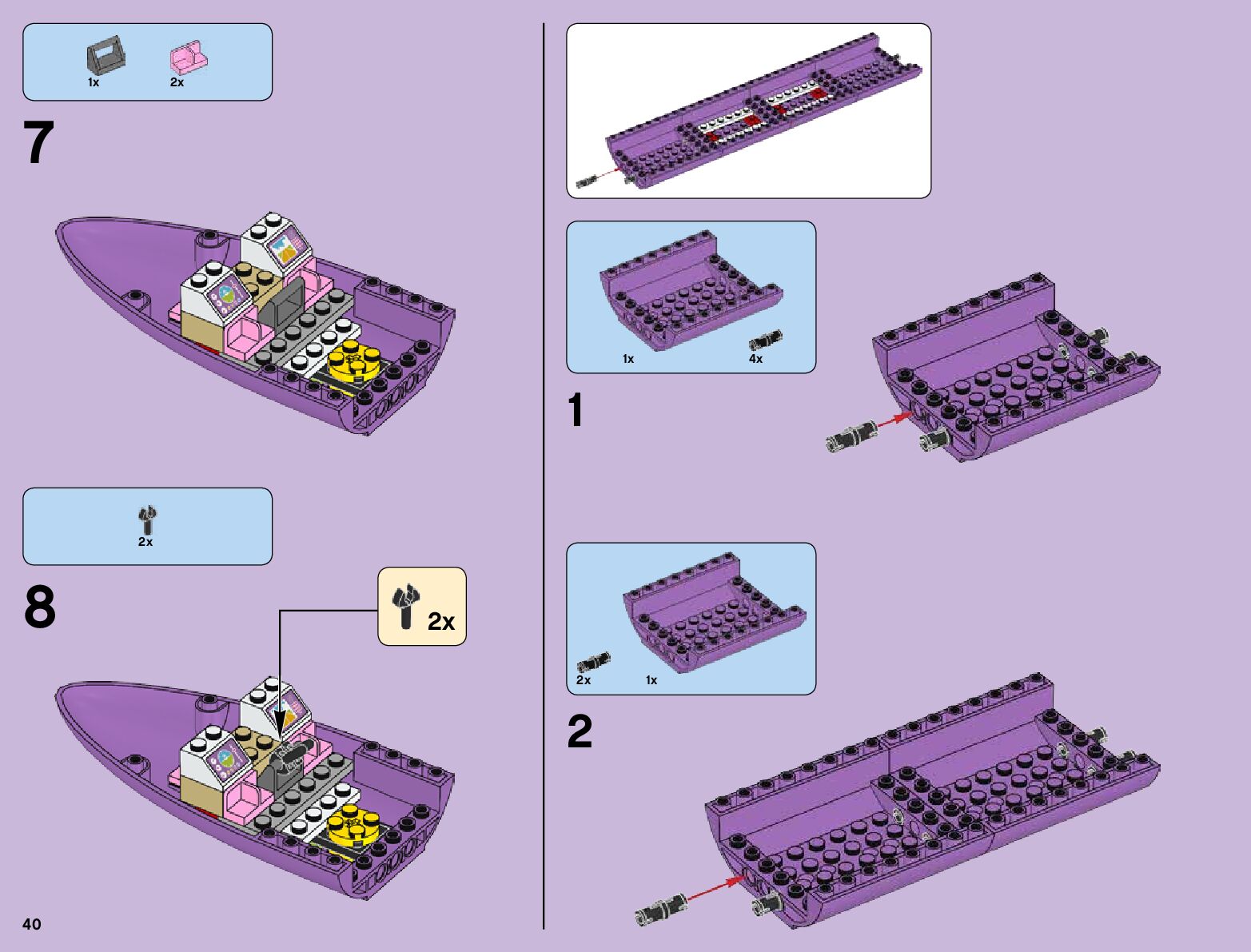 1x 2x

7

2x

8

2x

40

1x 4x

1

2x 1x

2