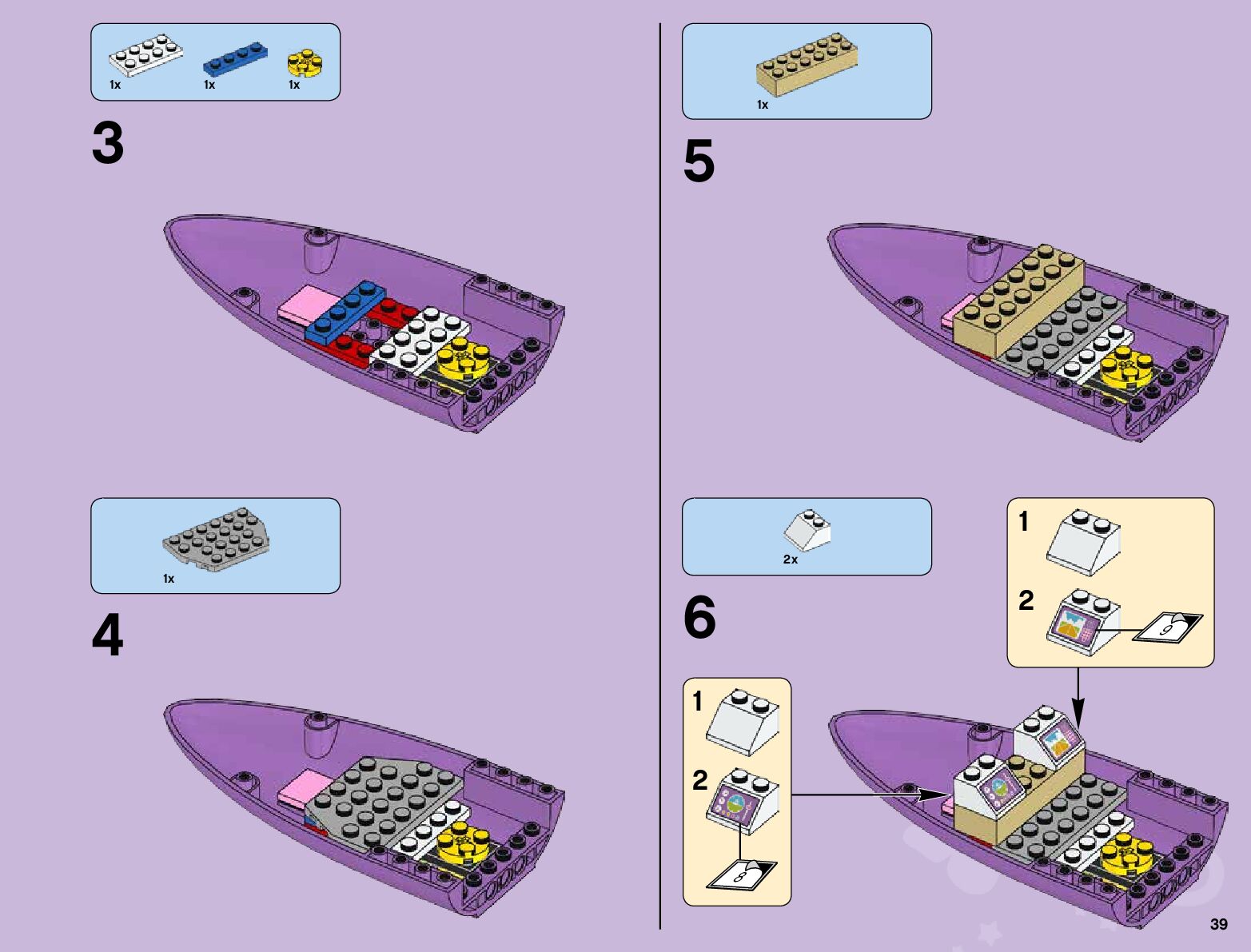 1x 1x 1x

3

1x

4

1x

5

2x

6

1

2

9

1

2

8

39