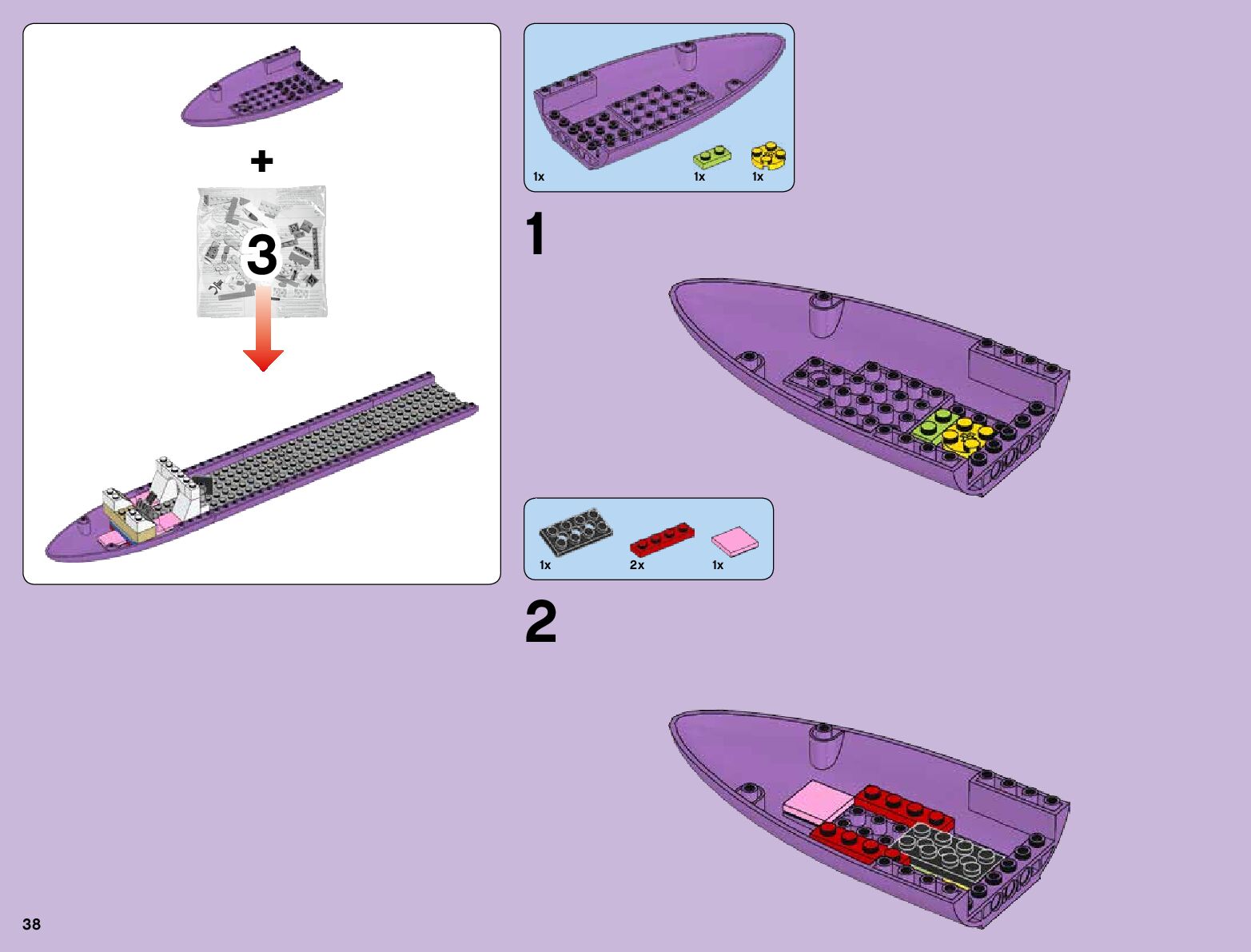 +

3

1x 1x 1x

1

1x 2x 1x

2

38