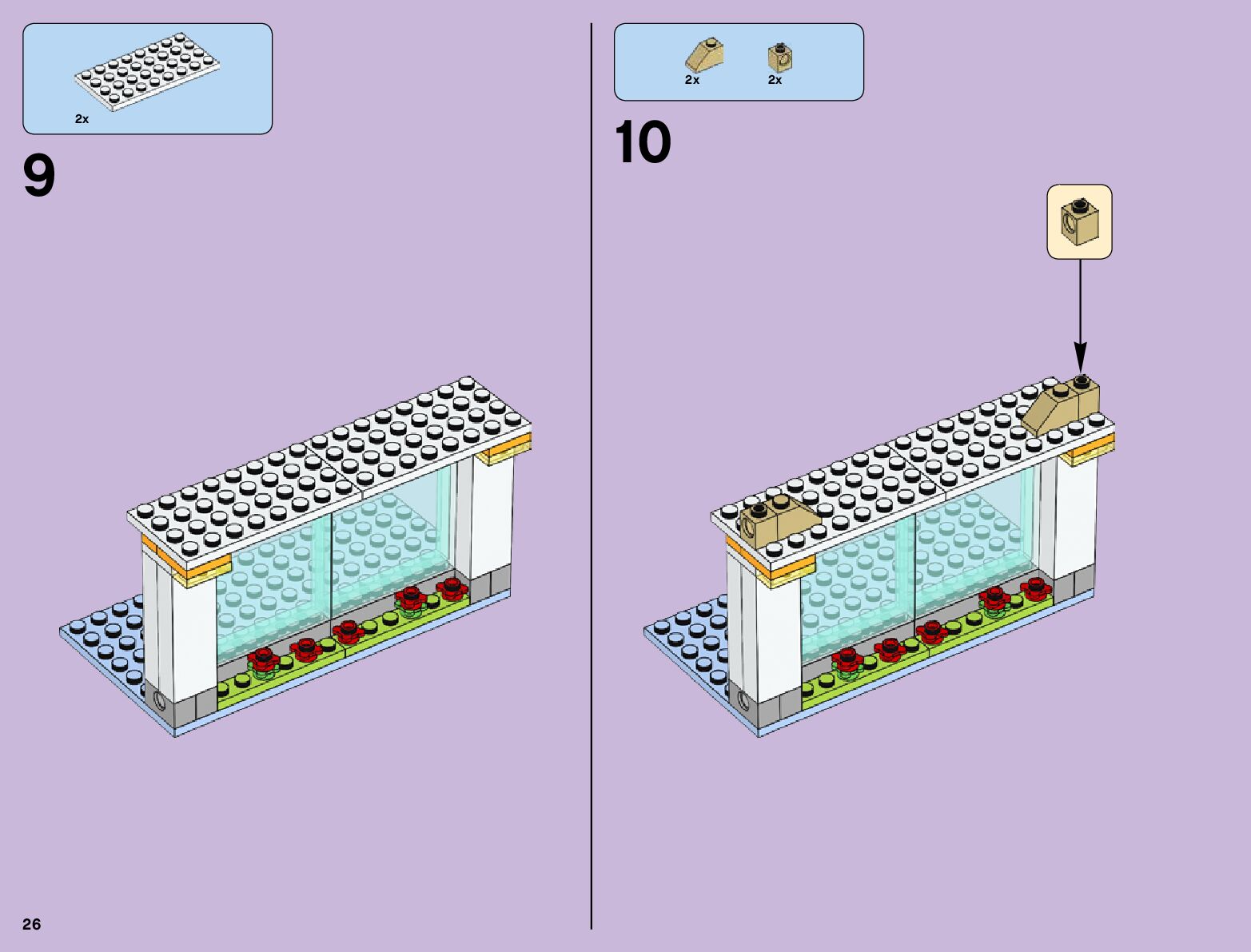 2x

9

2x 2x

10

26