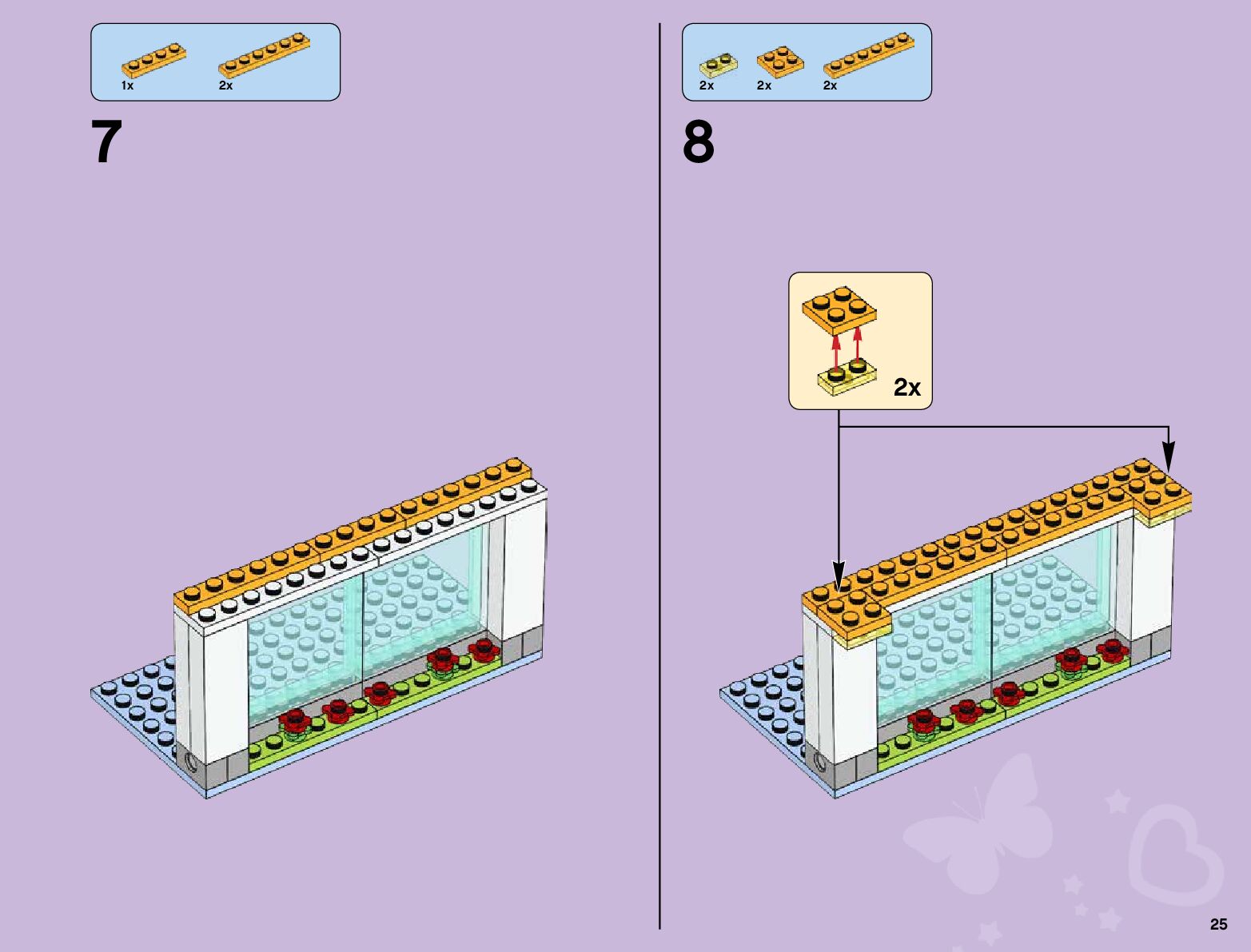 1x 2x

7

2x 2x 2x

8

2x

25