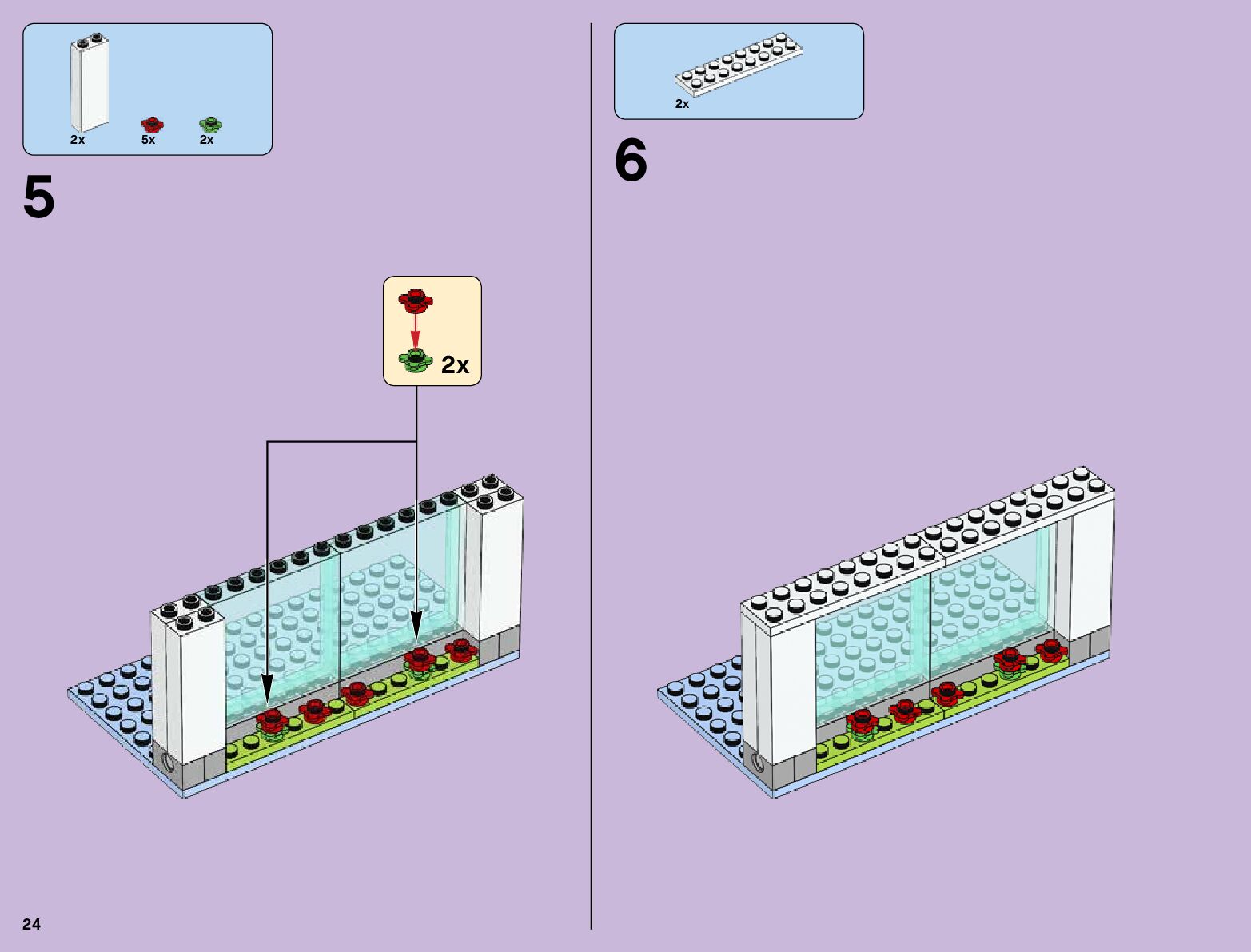 2x 5x 2x

5

2x

2x

6

24