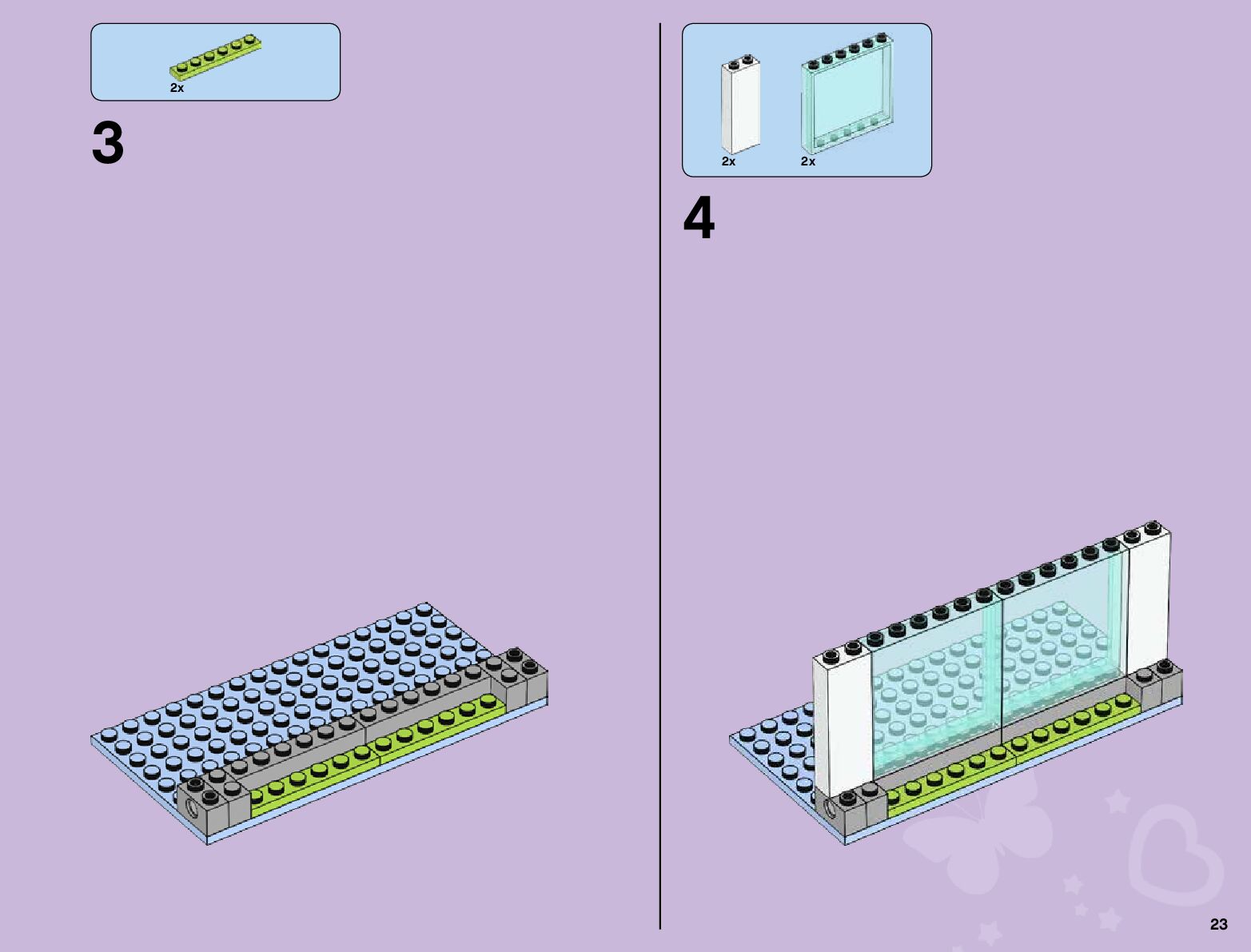 2x

3

2x

2x

4

23