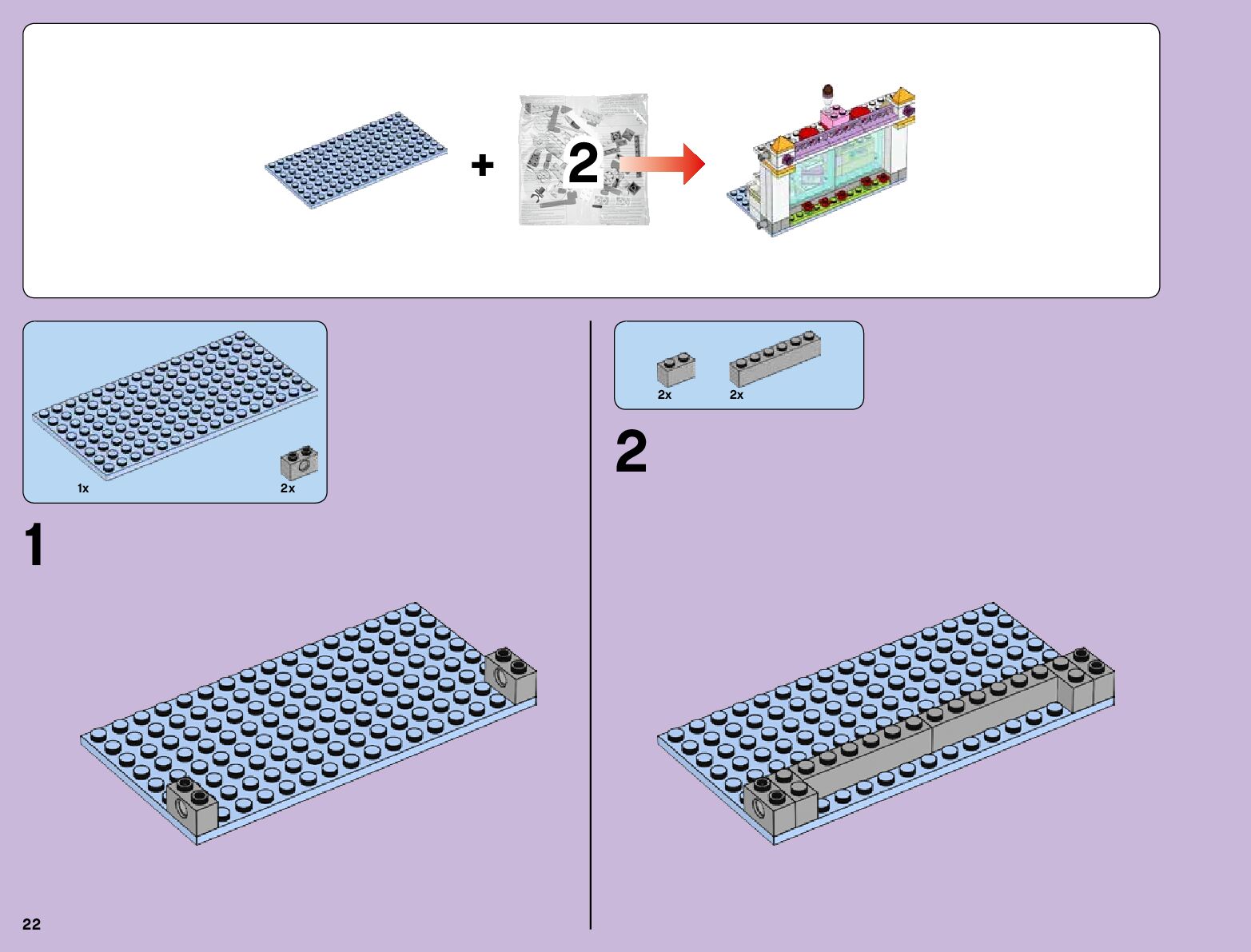 + 2

1x 2x

1

2x 2x

2

22