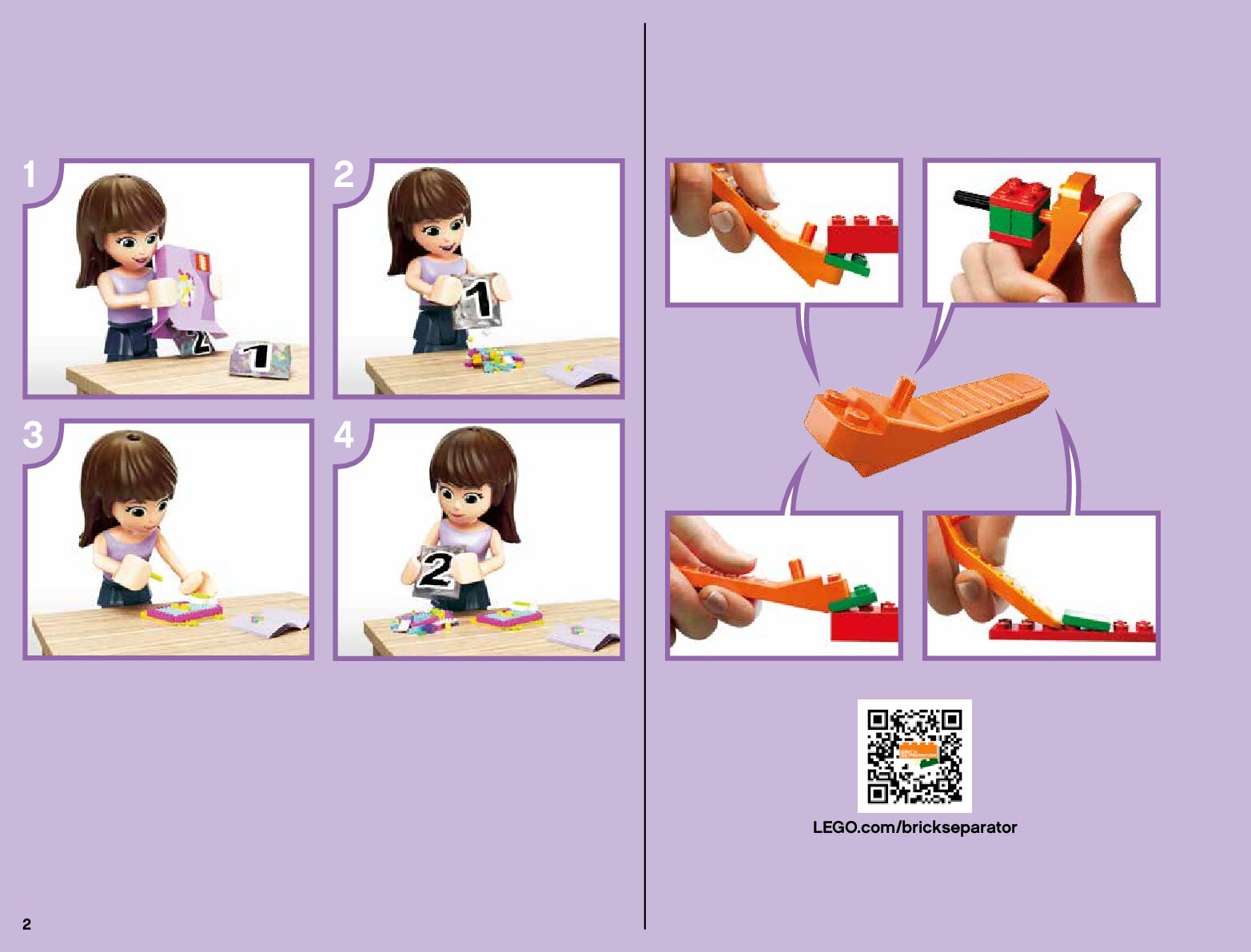 1

2

1

2

1

3

4

2

LEGO.com/brickseparator

2