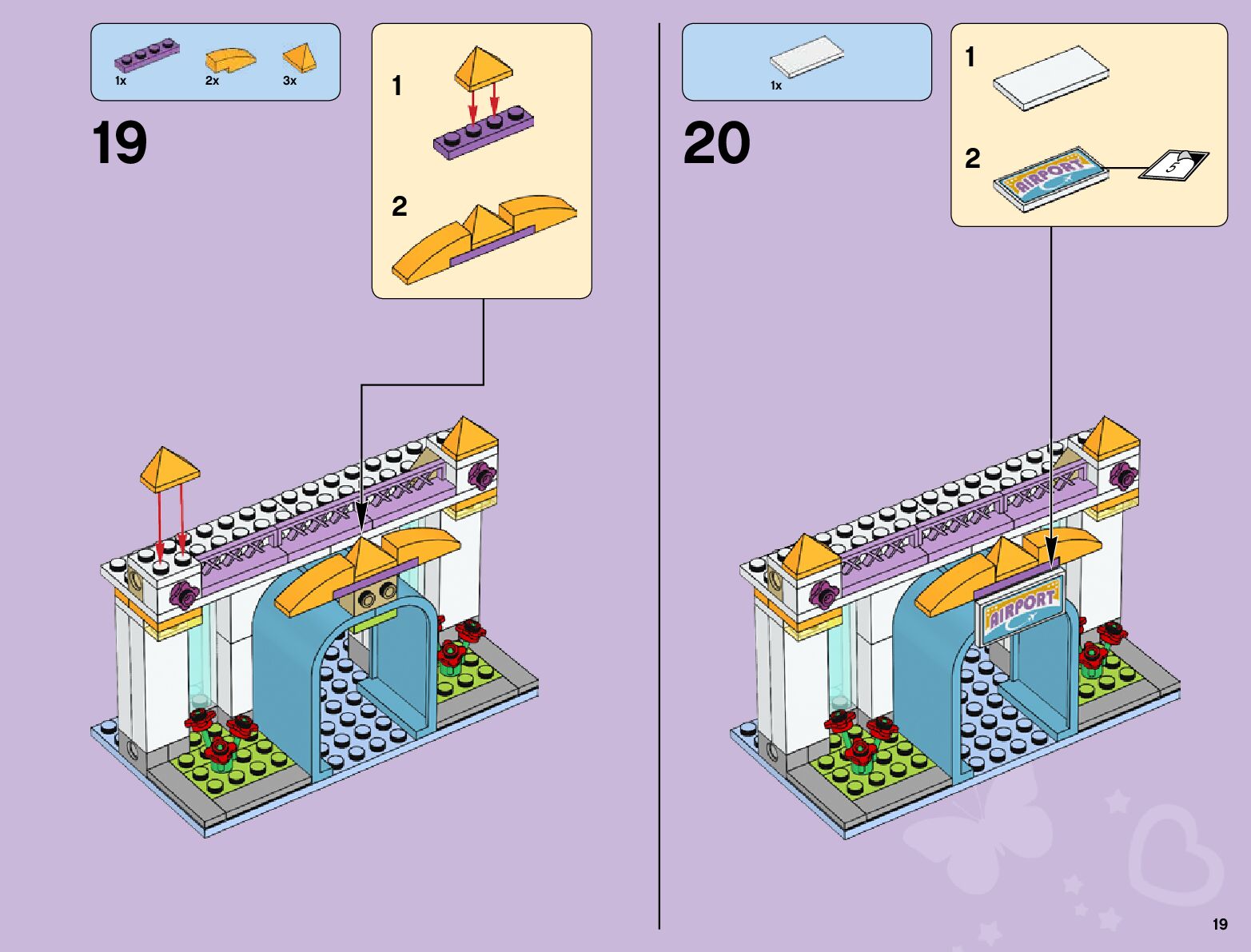 1x 2x 3x

19

1

2

1x

20

1

2

AIRPORT

5

AIRPORT

19