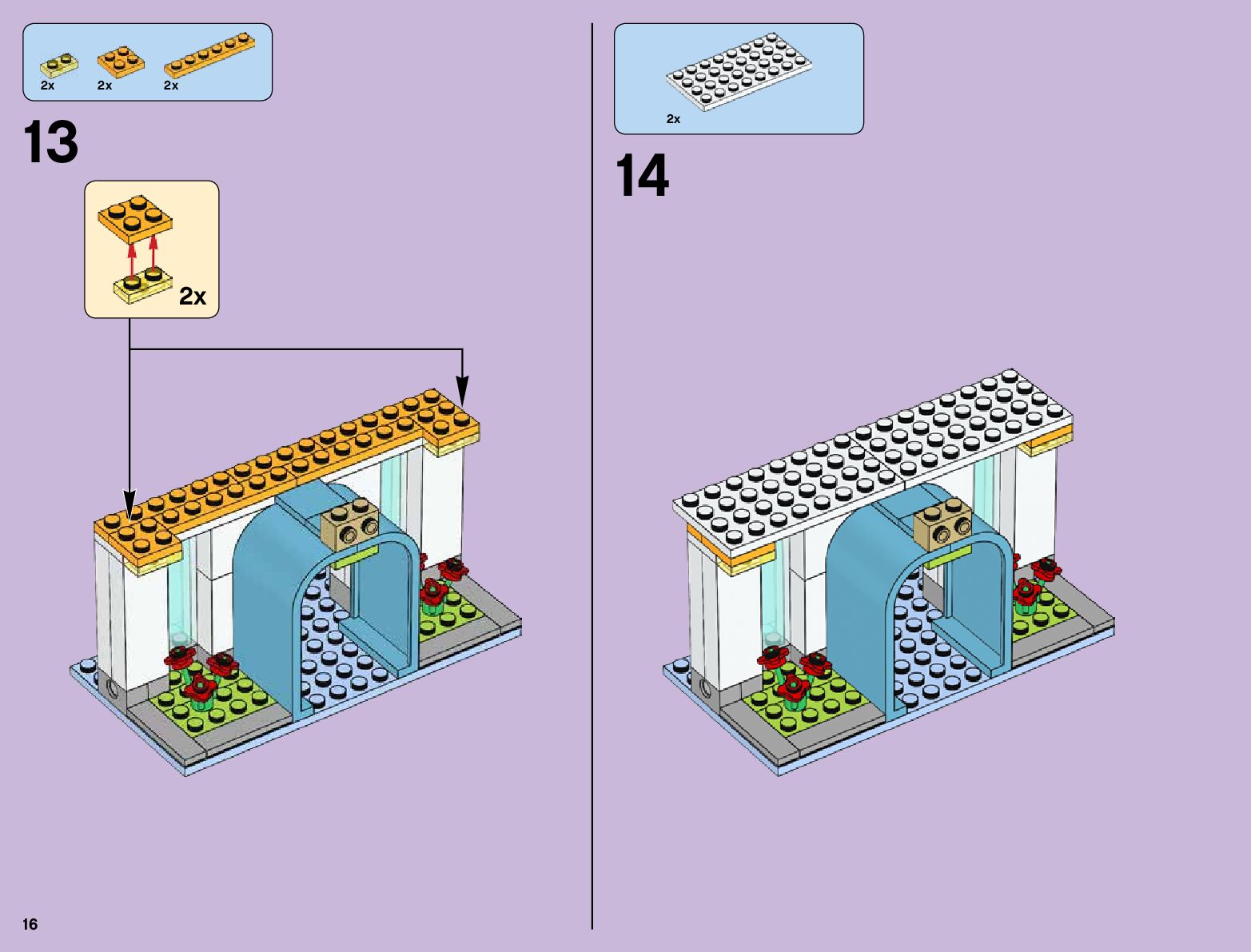 2x 2x 2x

13

2x

2x

14

16