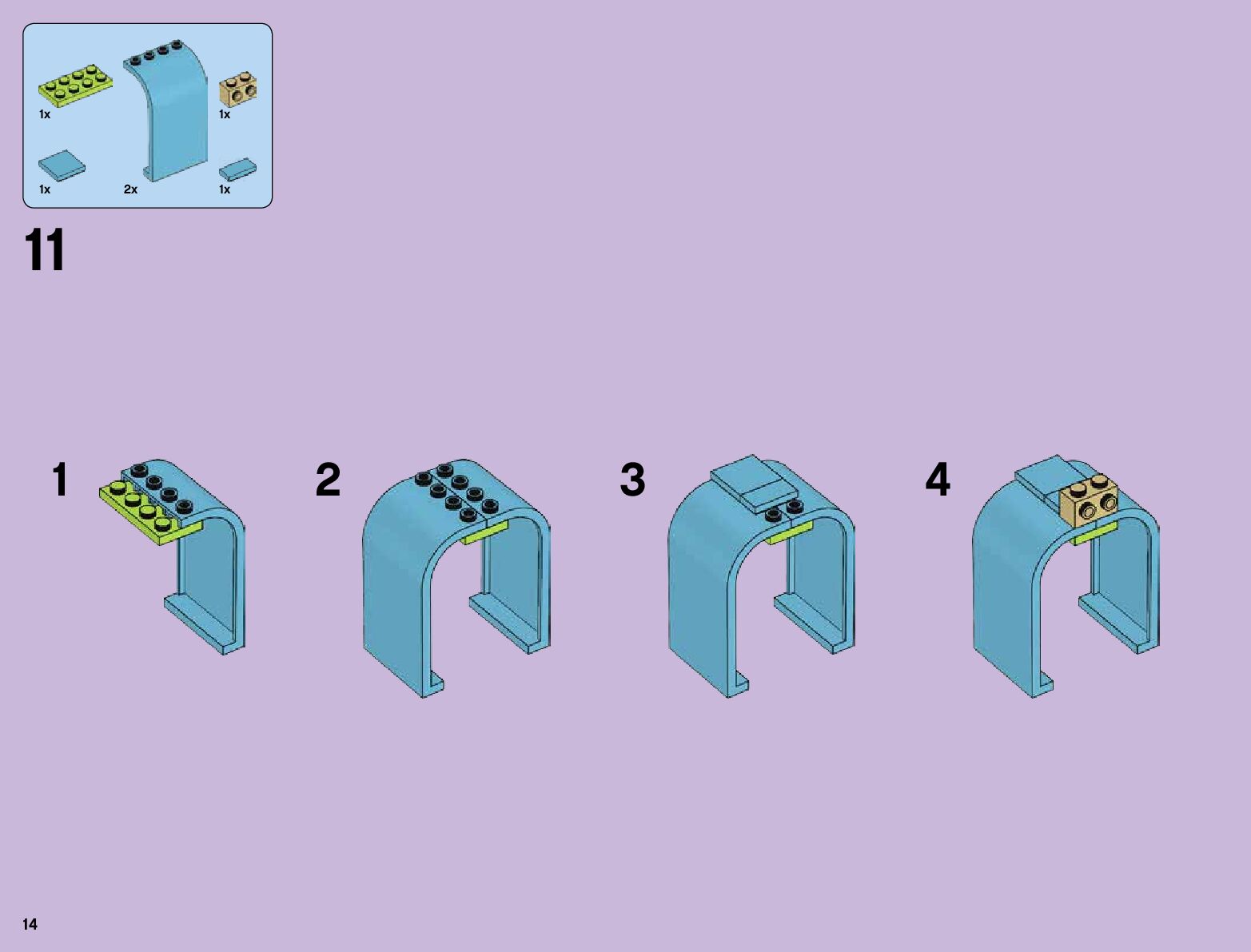 1x
1x
1x
2x
1x

11

1

2

3

4

14