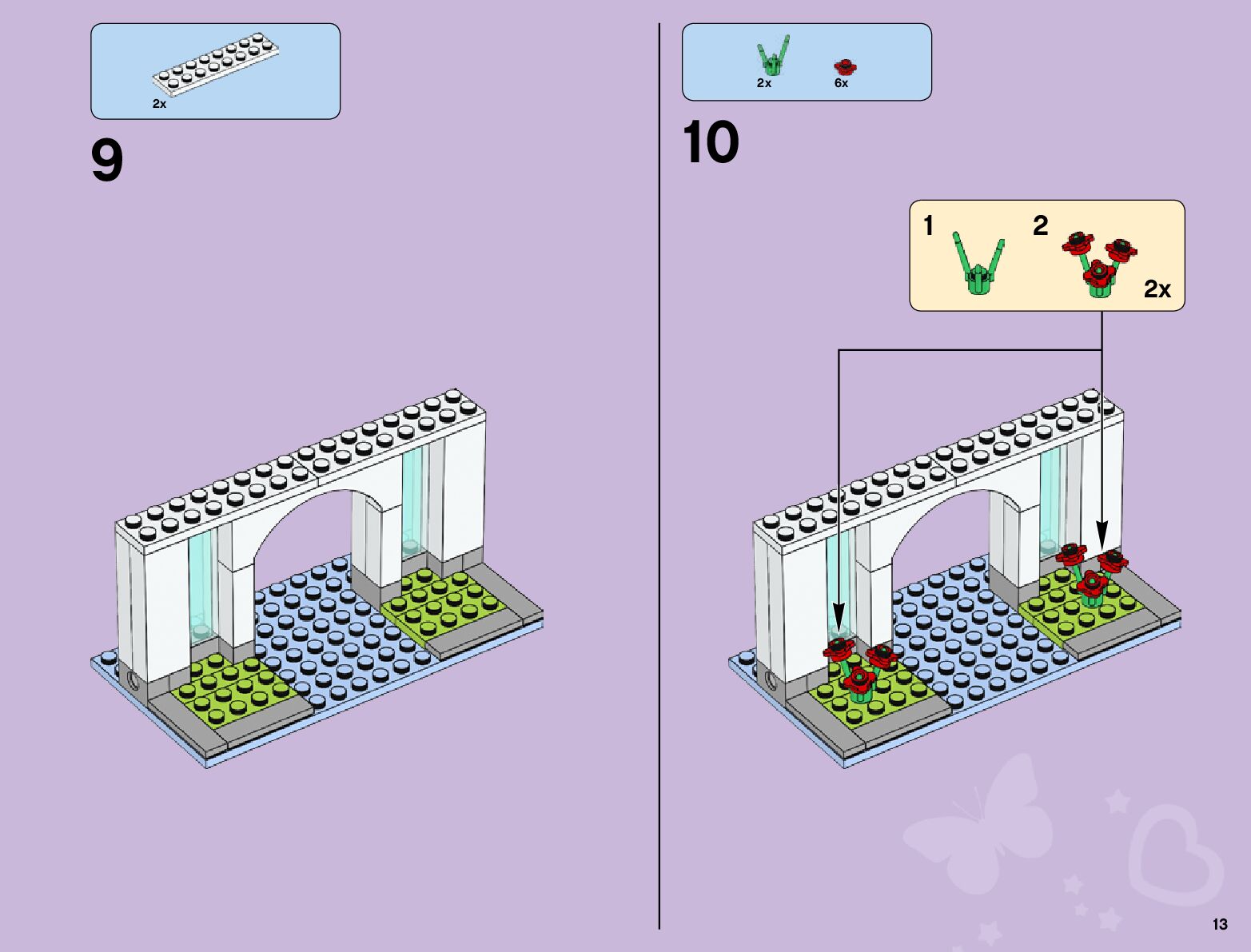 2x

9

2x 6x

10

1 2 2x

13