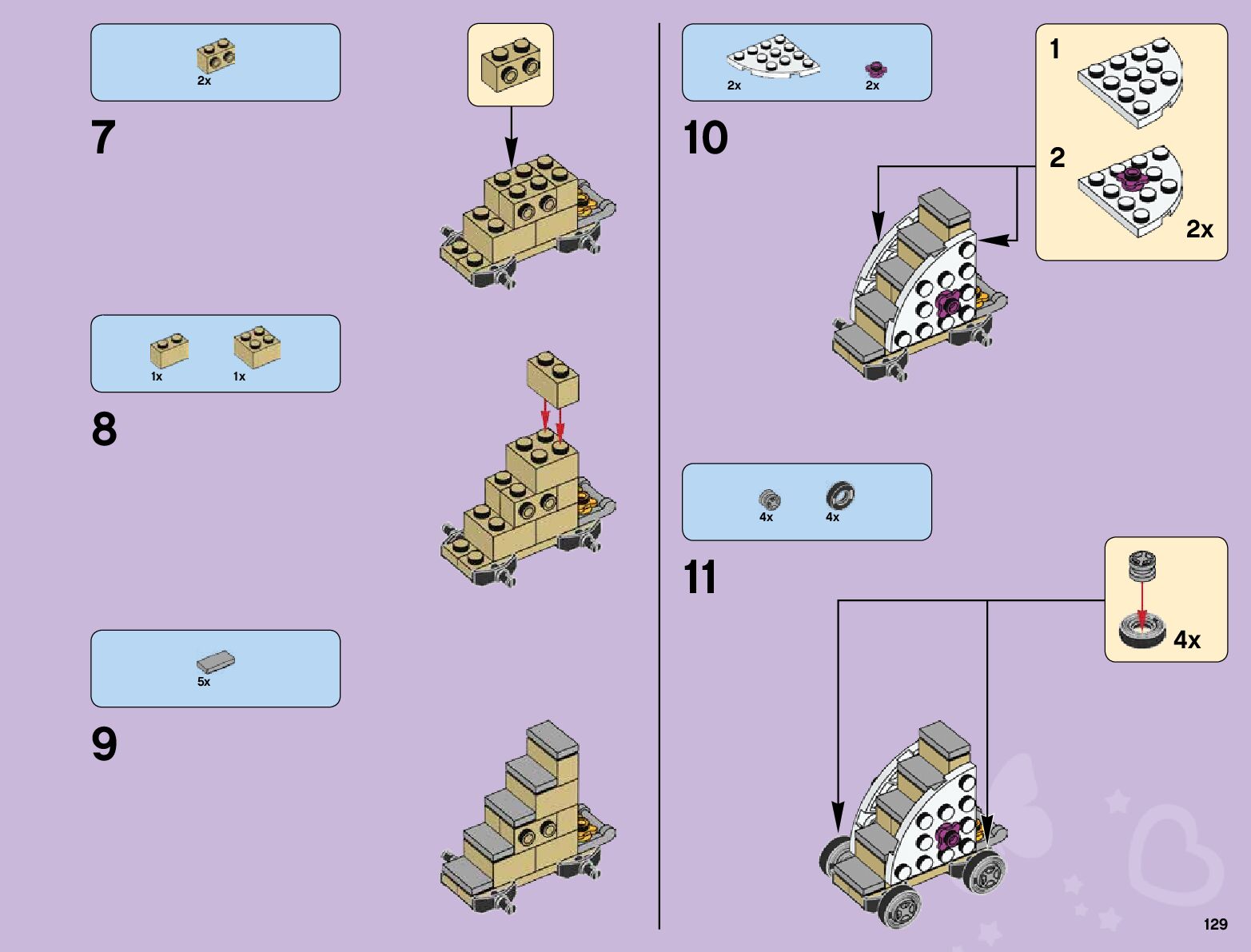 2x

7

1x 1x

8

5x

9

2x 2x

10

1

2

2x

4x 4x

11

4x

129