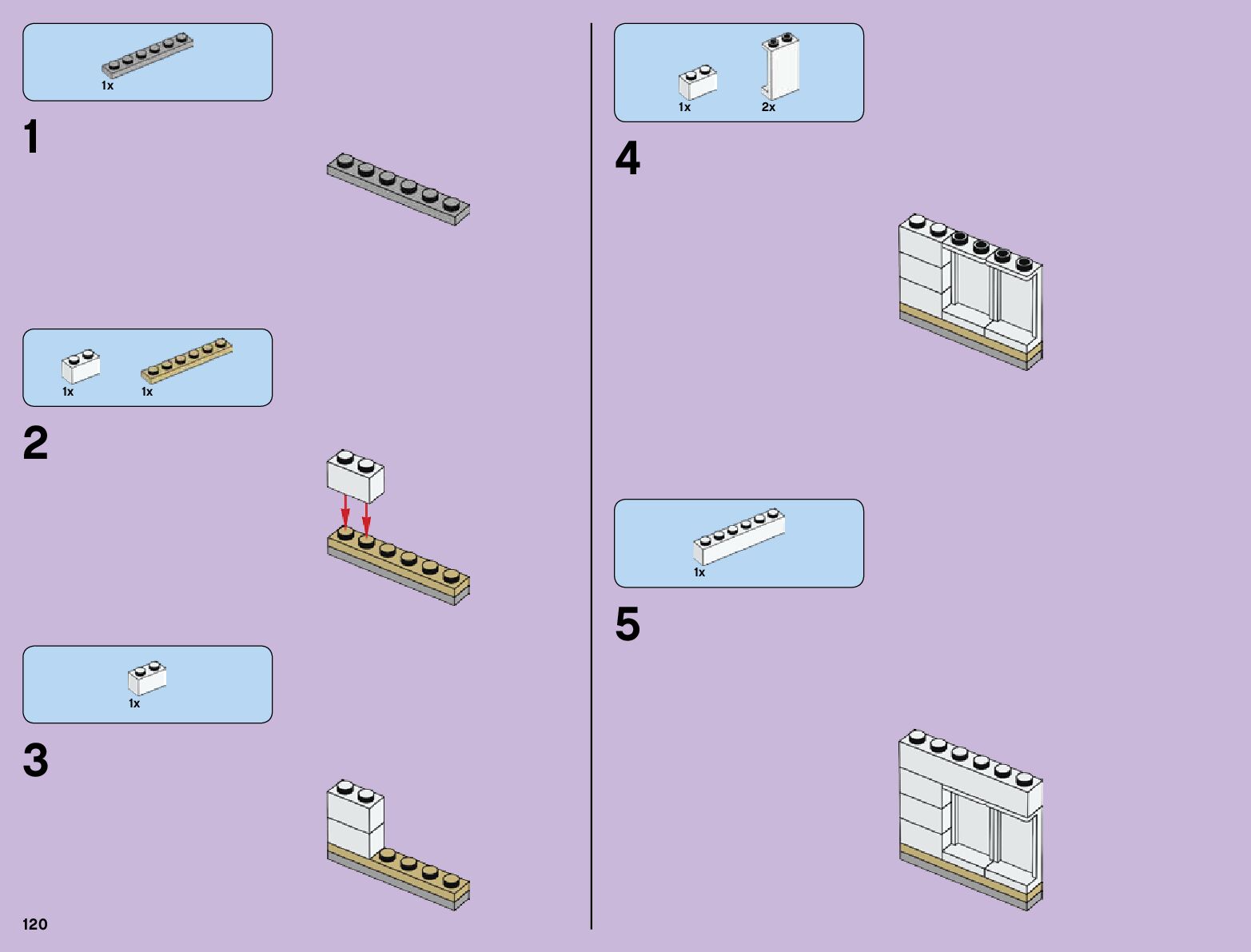 1x

1

1x 1x

2

1x

3

120

1x 2x

4

1x

5