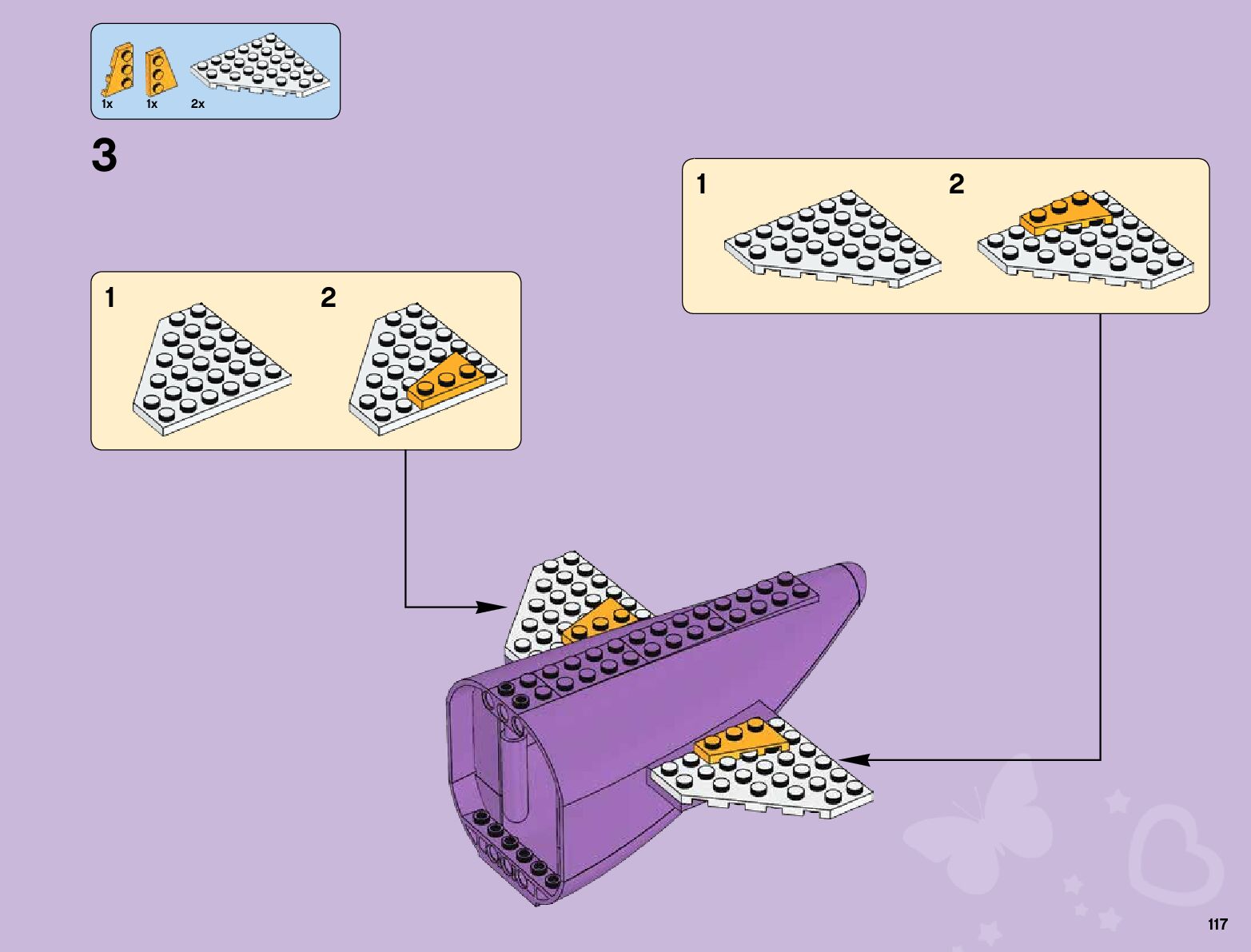 1x 1x 2x

3

1 2

1 2

117