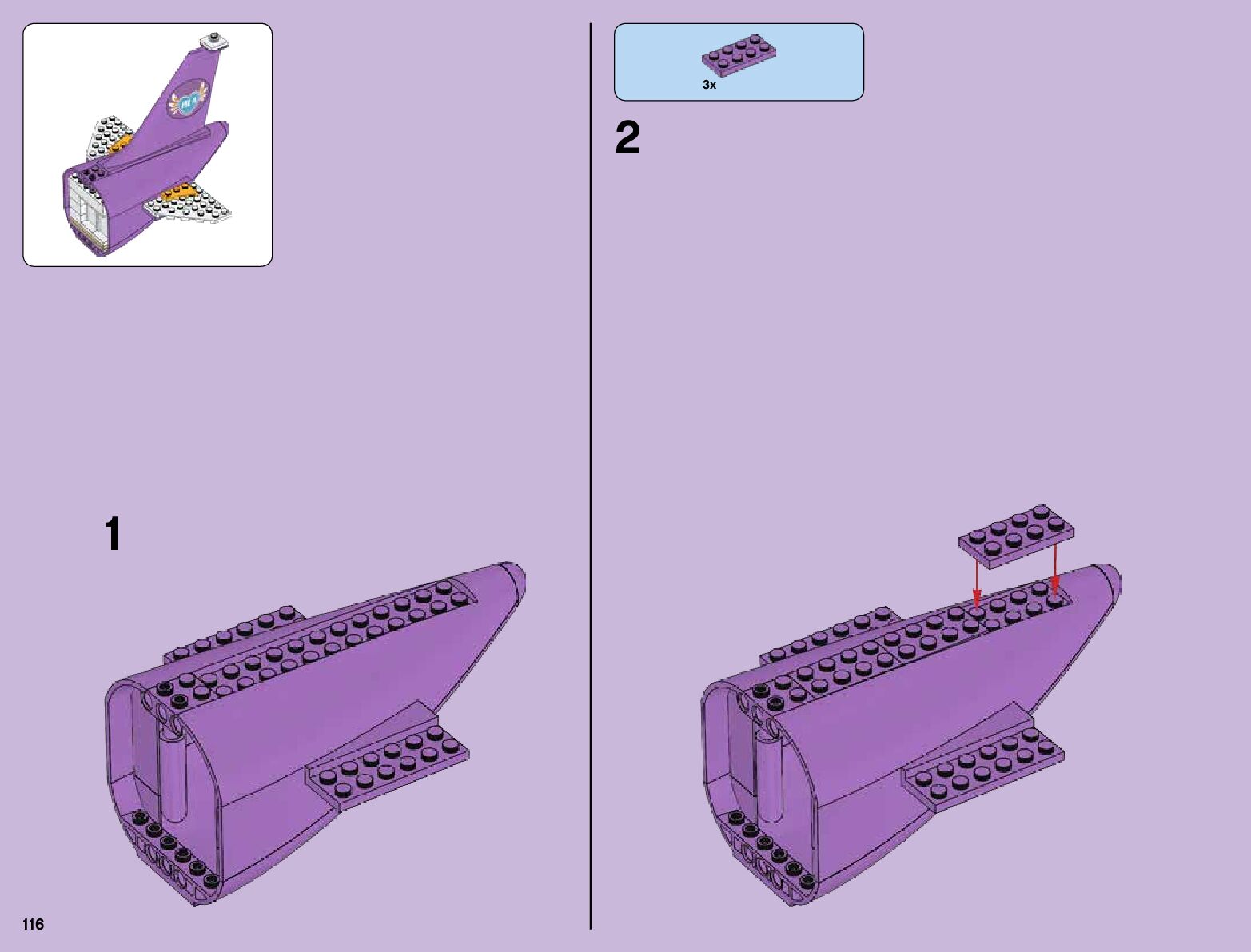 1

3x

2

116