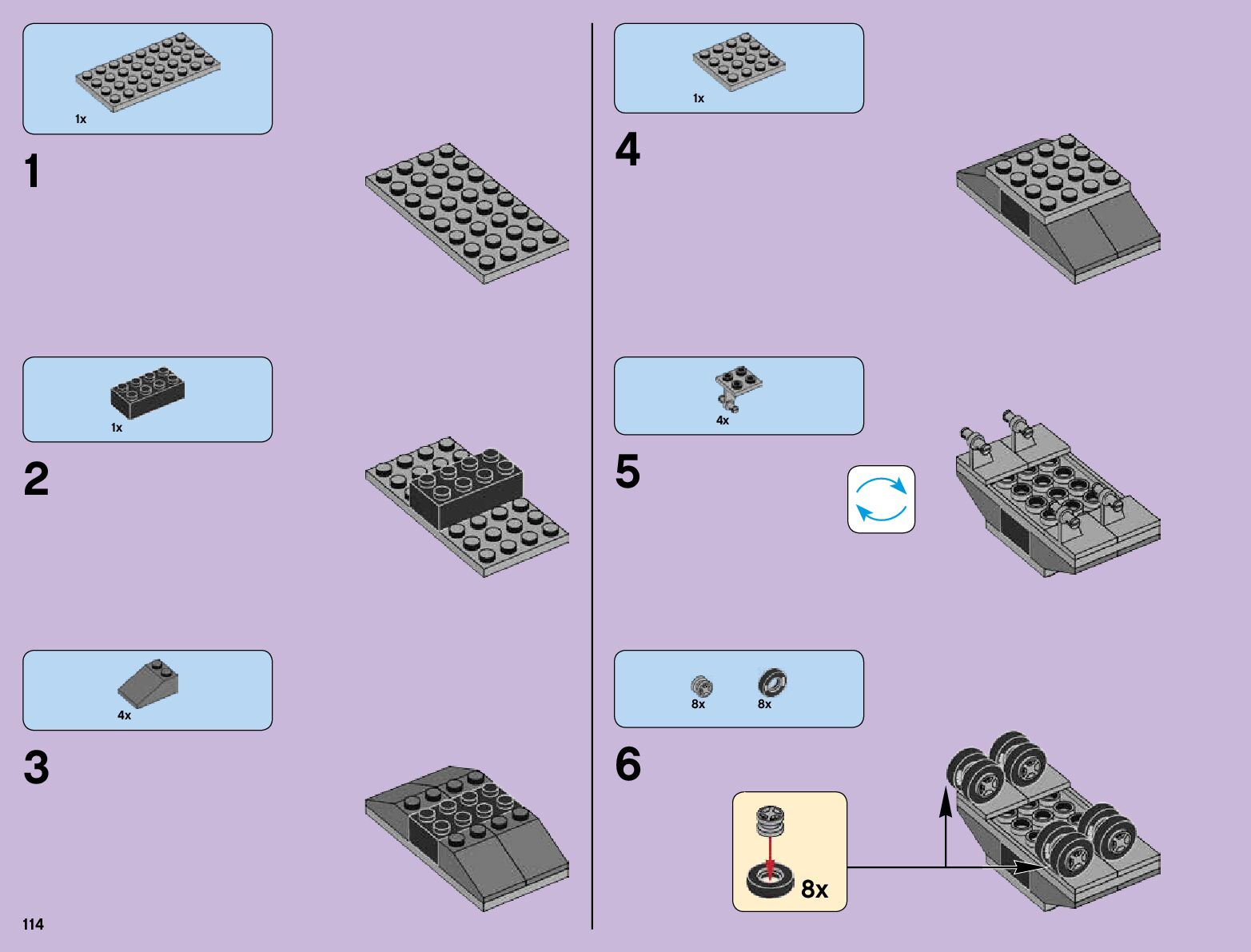 1x

1

1x

2

4x

3

114

1x

4

4x

5

8x 8x

6

8x