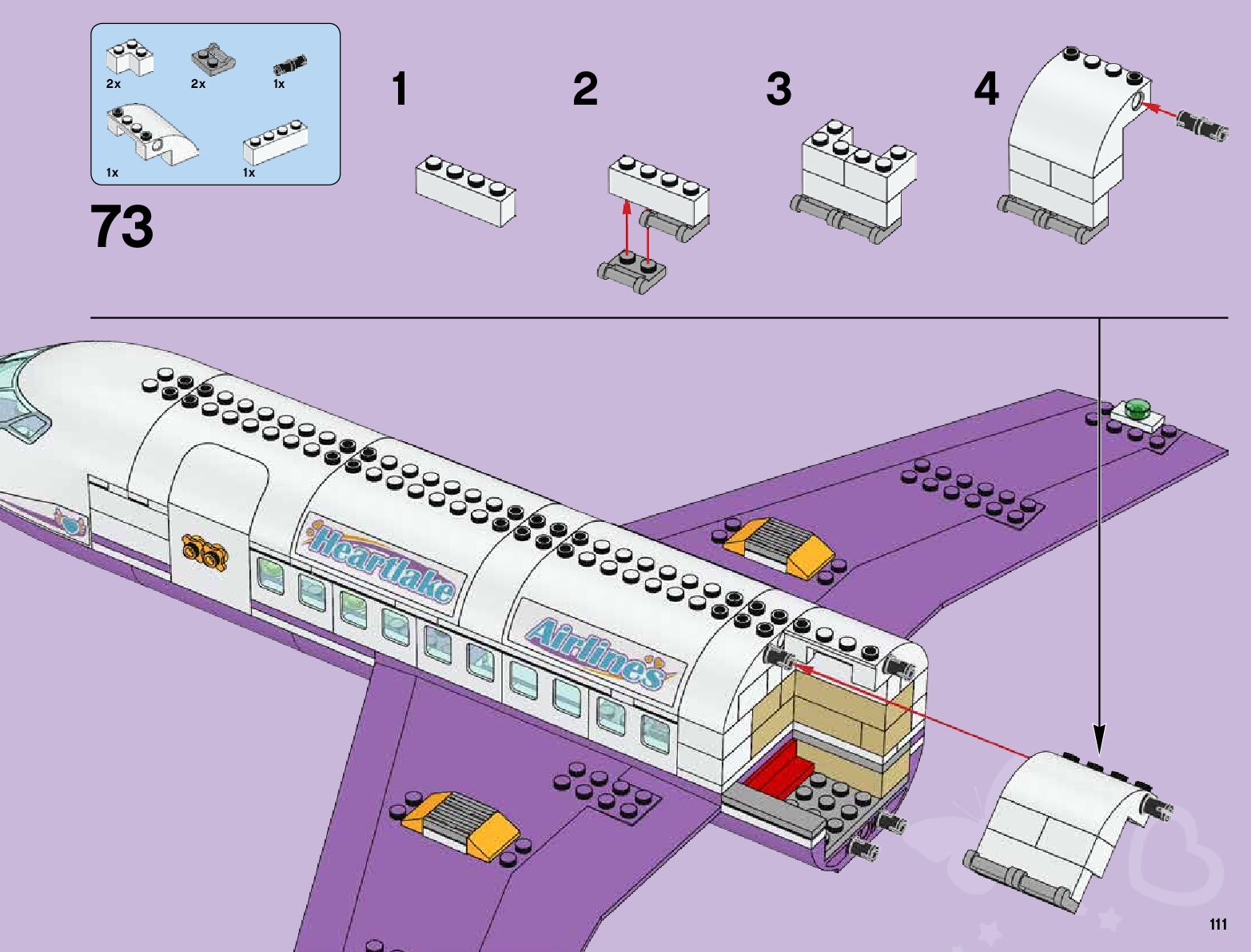 2x 2x 1x
1x 1x

73

1

2

3

4

Heartlake

Airlines

111