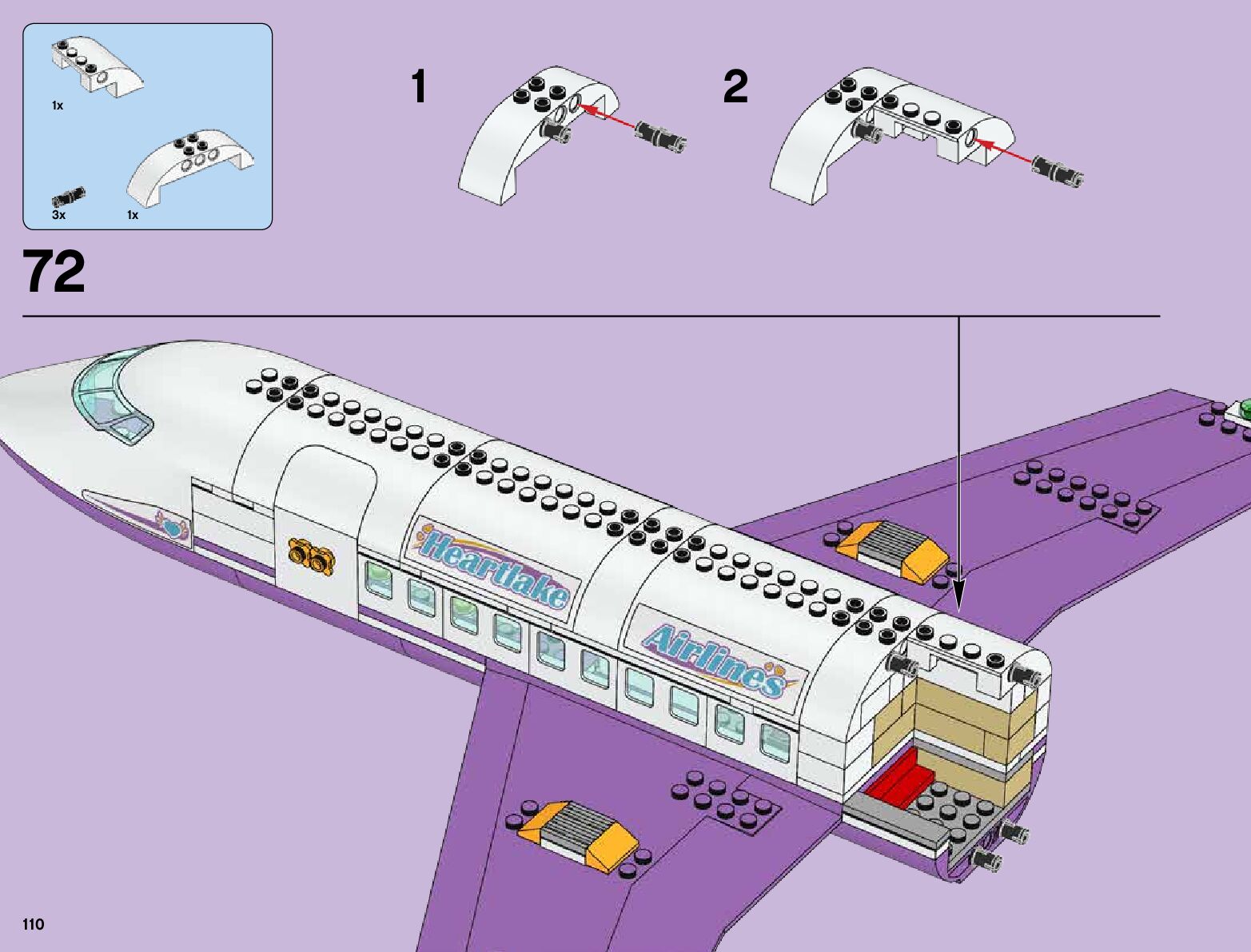 1x

3x

1x

1

2

72

Heartlake

Airlines

110