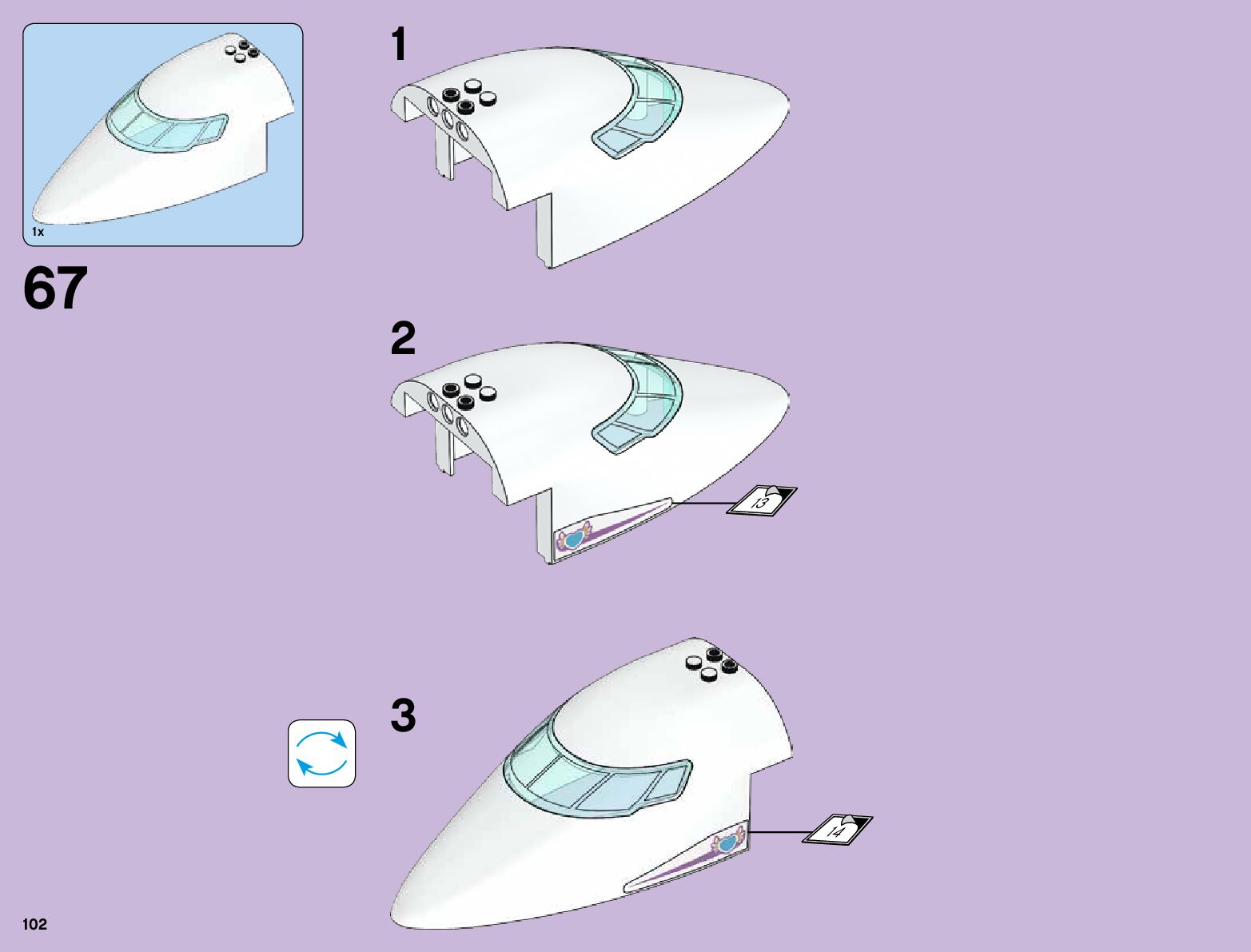 1x

67

1

2

13

3

14

102