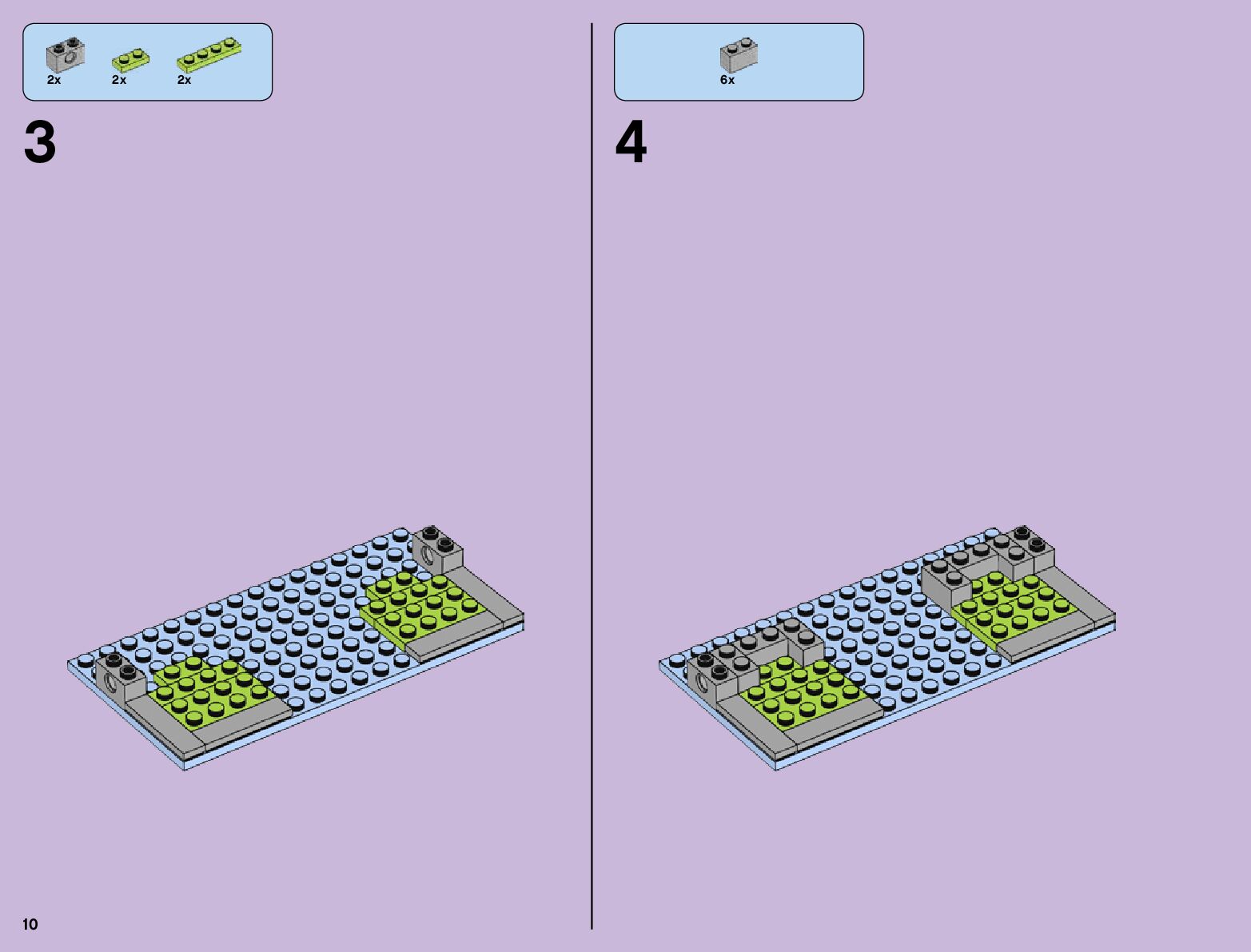 2x 2x 2x

3

6x

4

10