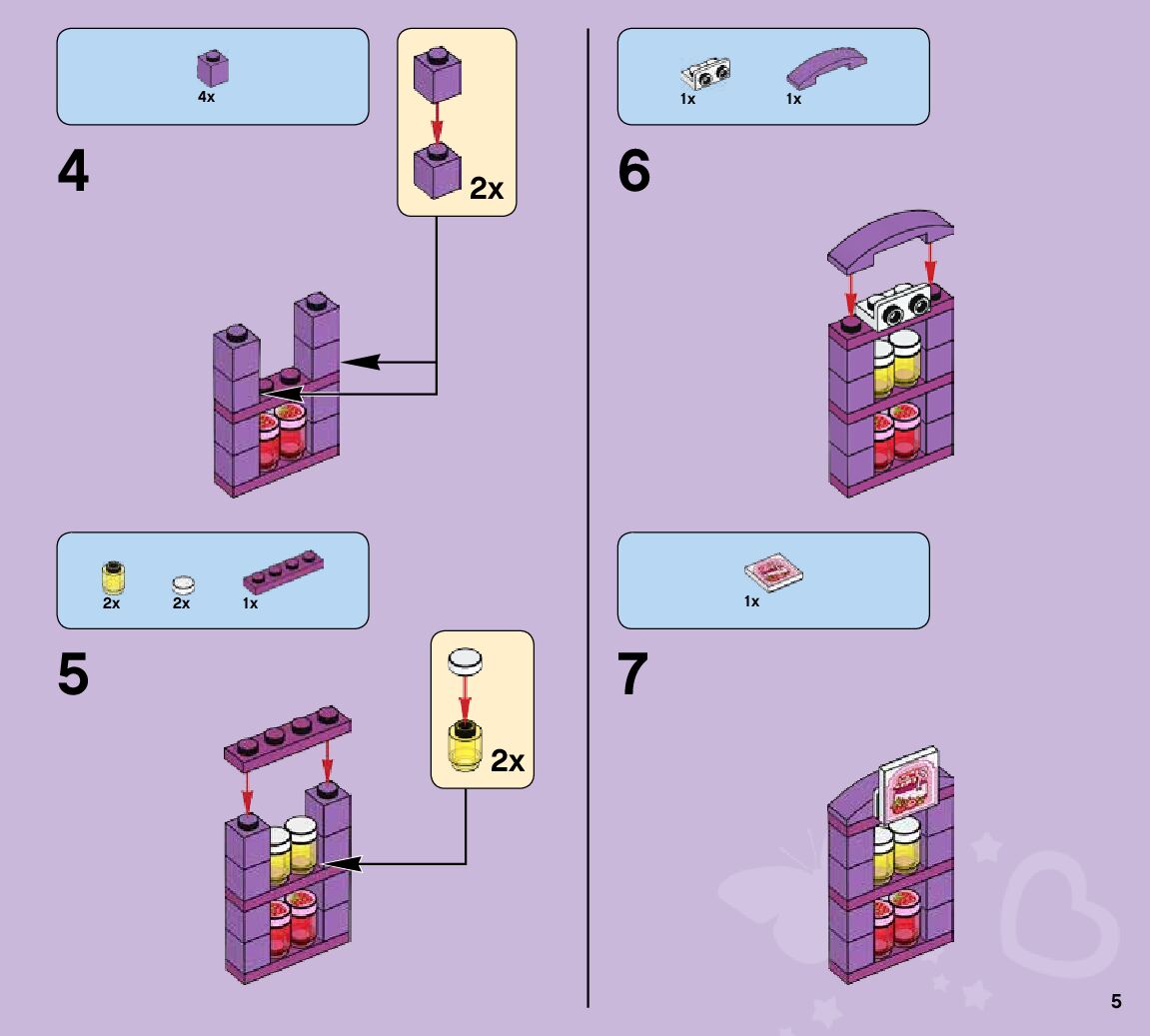 4x

4

2x

2x 2x 1x

5

2x

1x 1x

6

1x

7

5