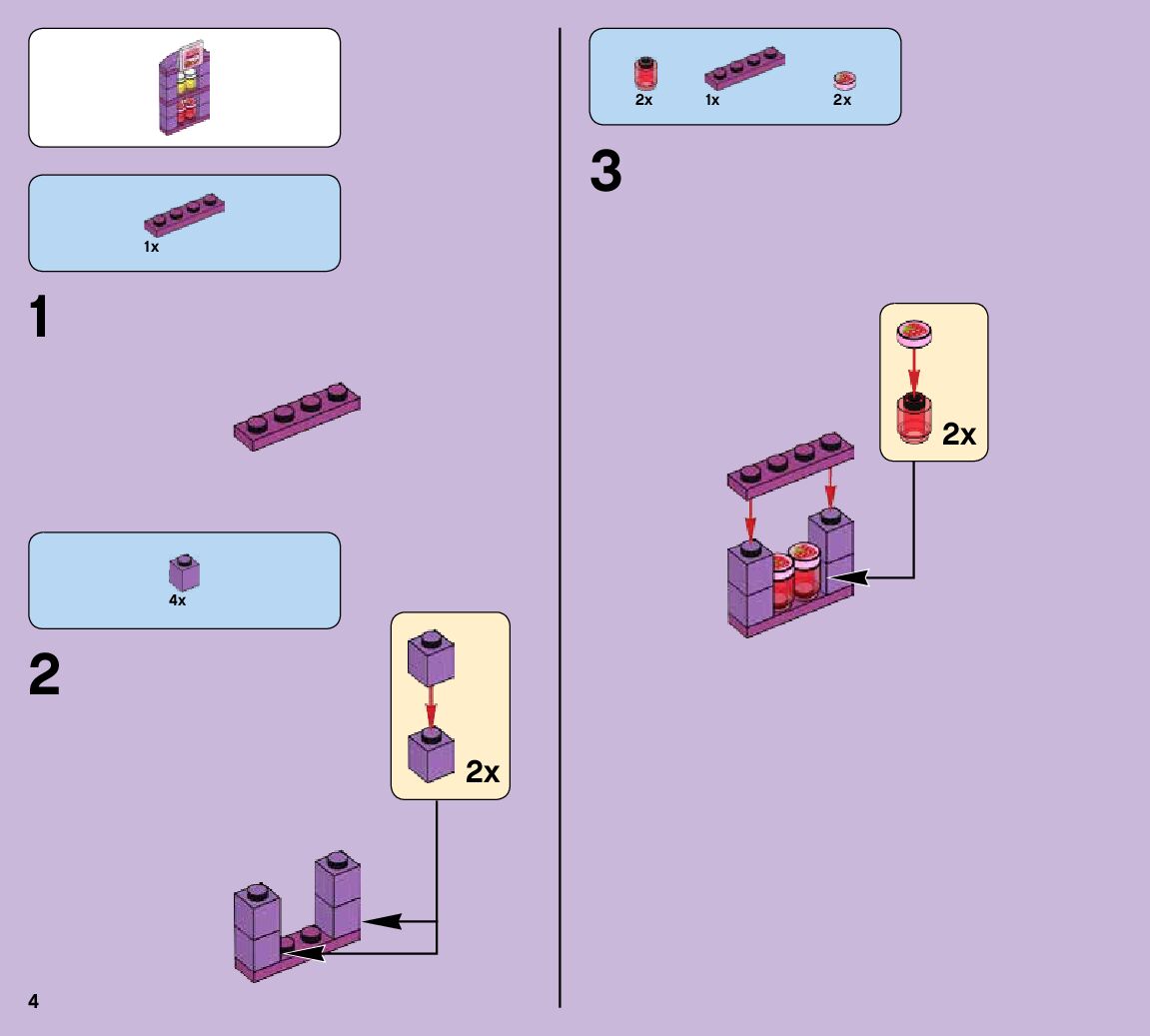 1x

1

4x

2

2x

4

2x 1x 2x

3

2x