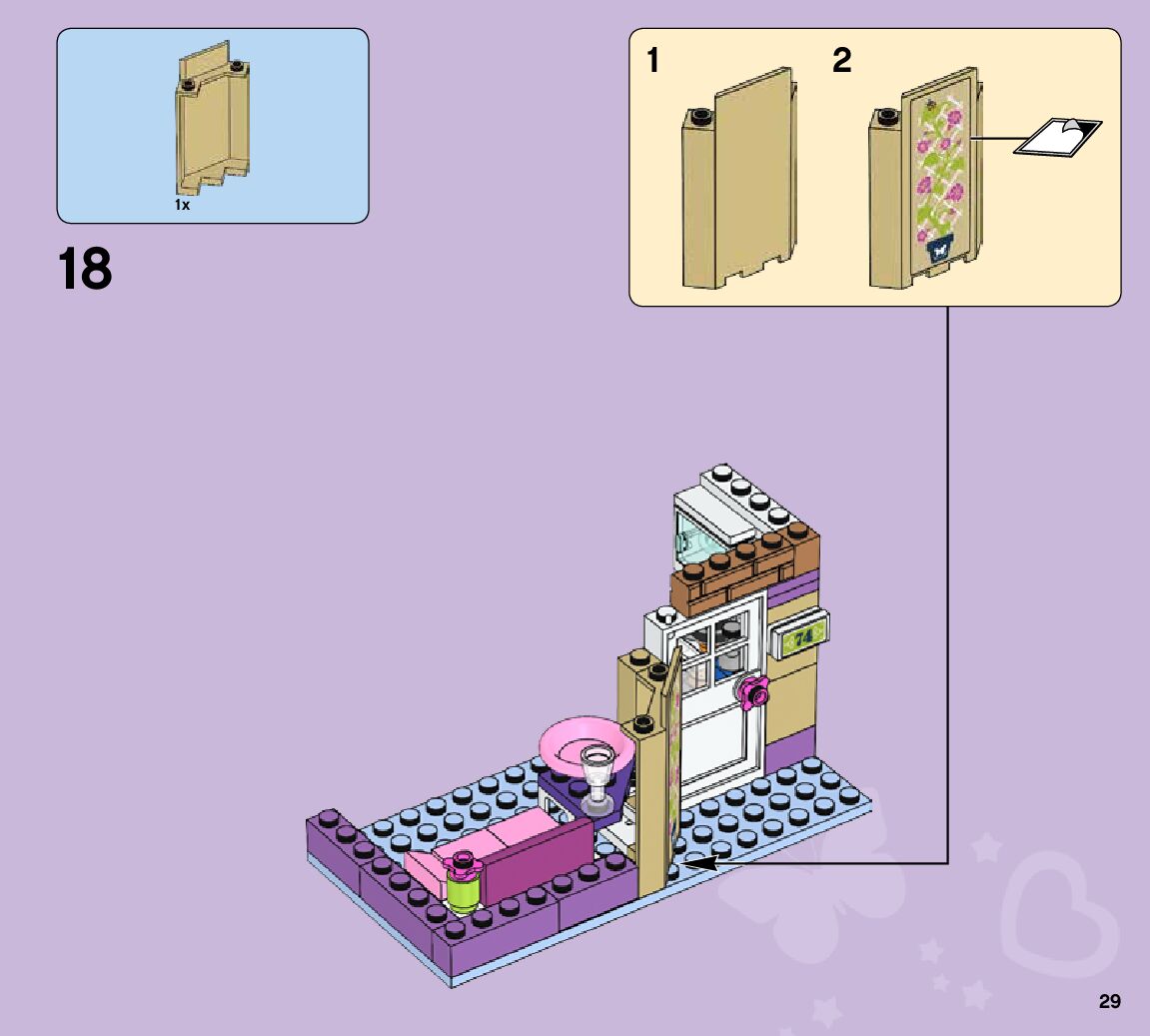 1x

18

1

2

74

29