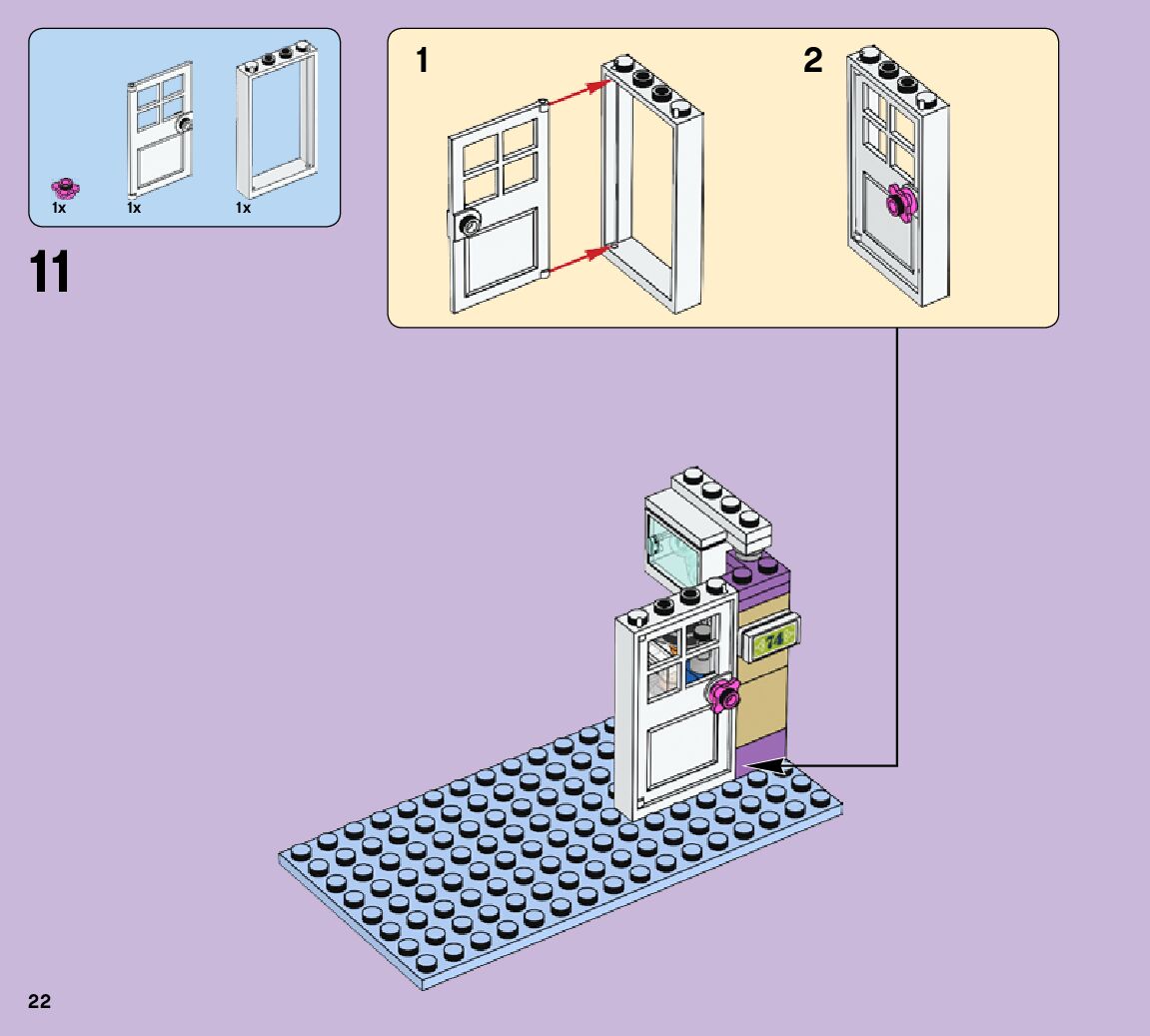 1x 1x 1x

11

1

2

74

22