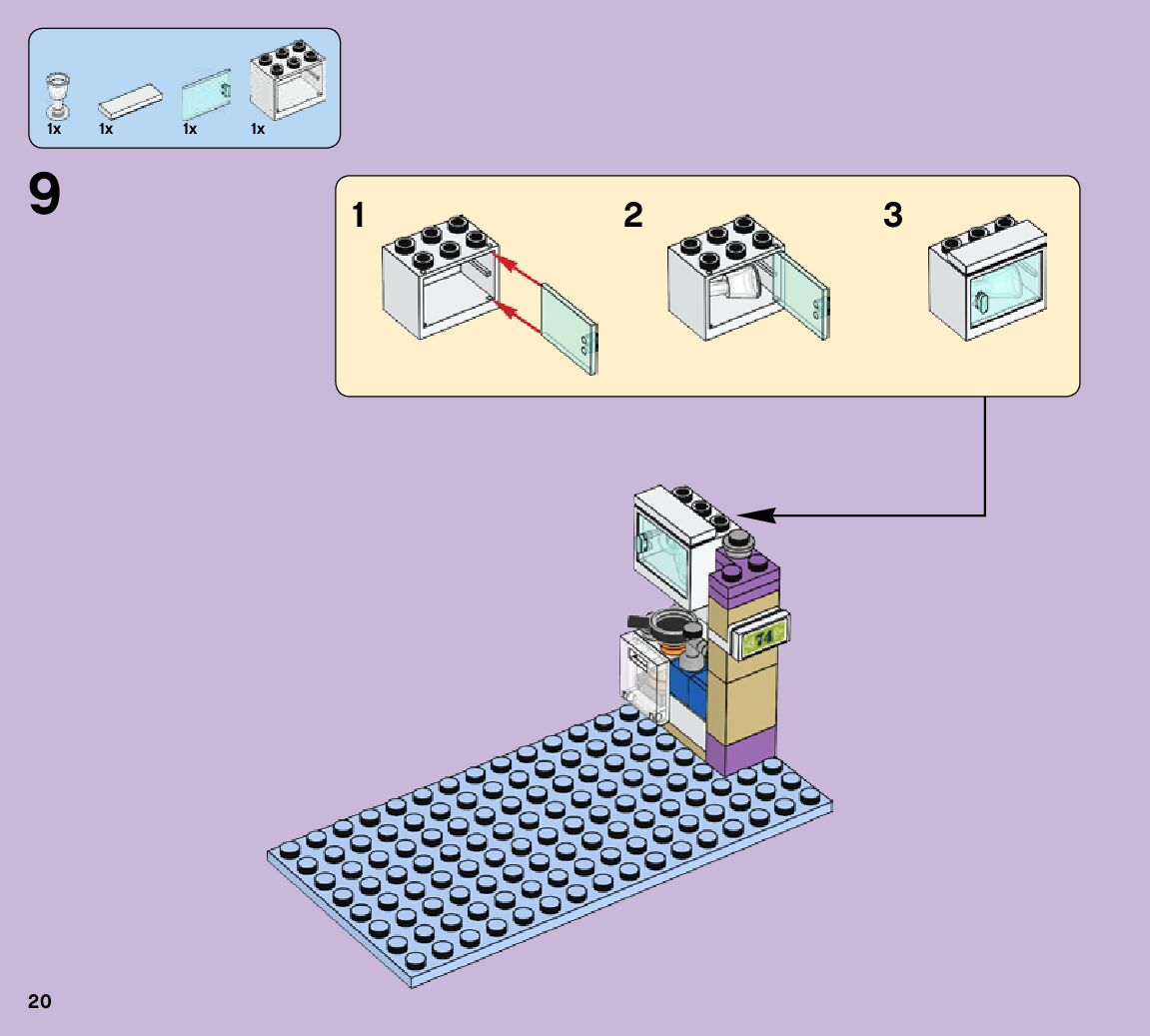 1x 1x 1x 1x

9

1

2

3

74

20