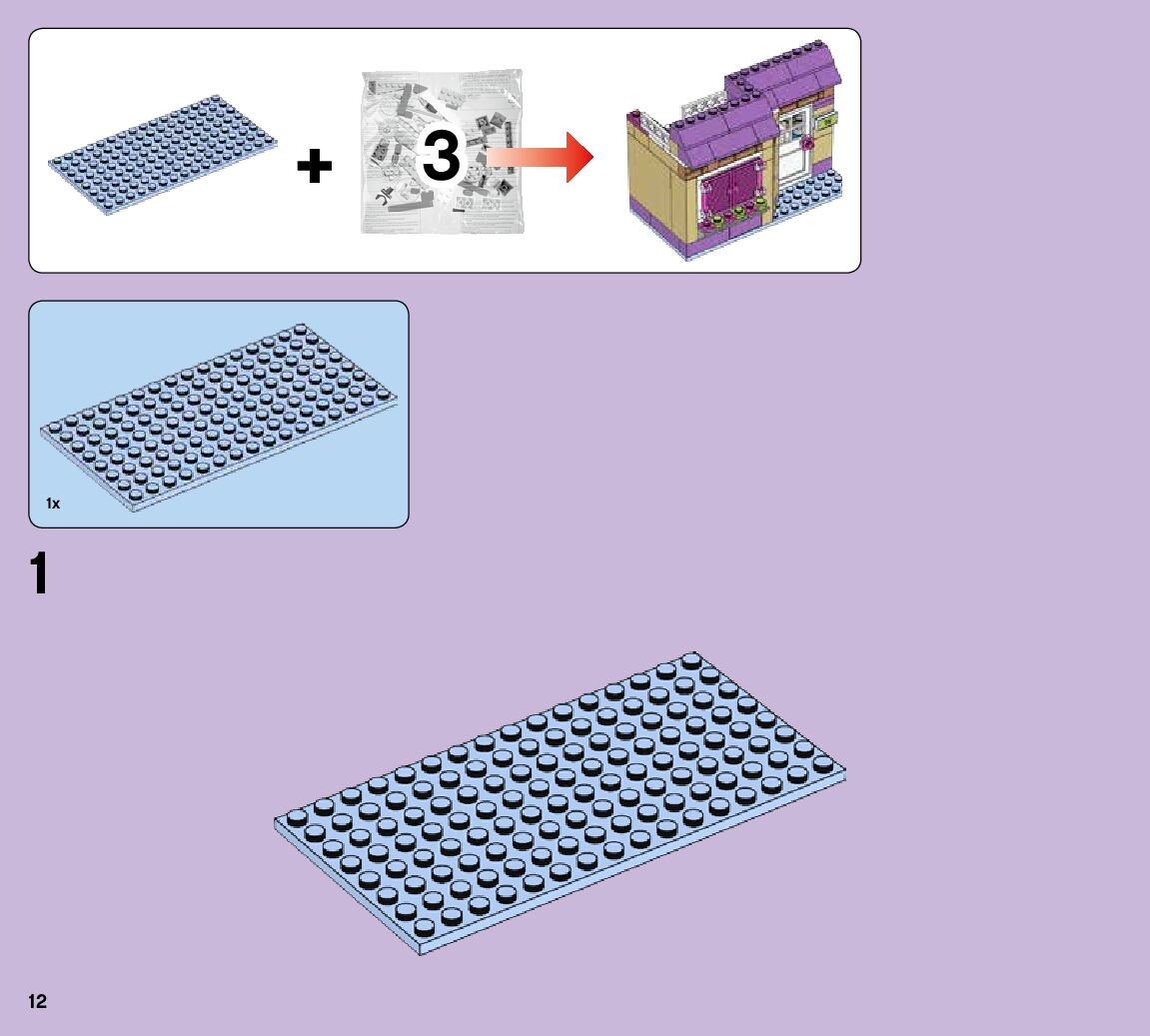 +

3

1x

1

12