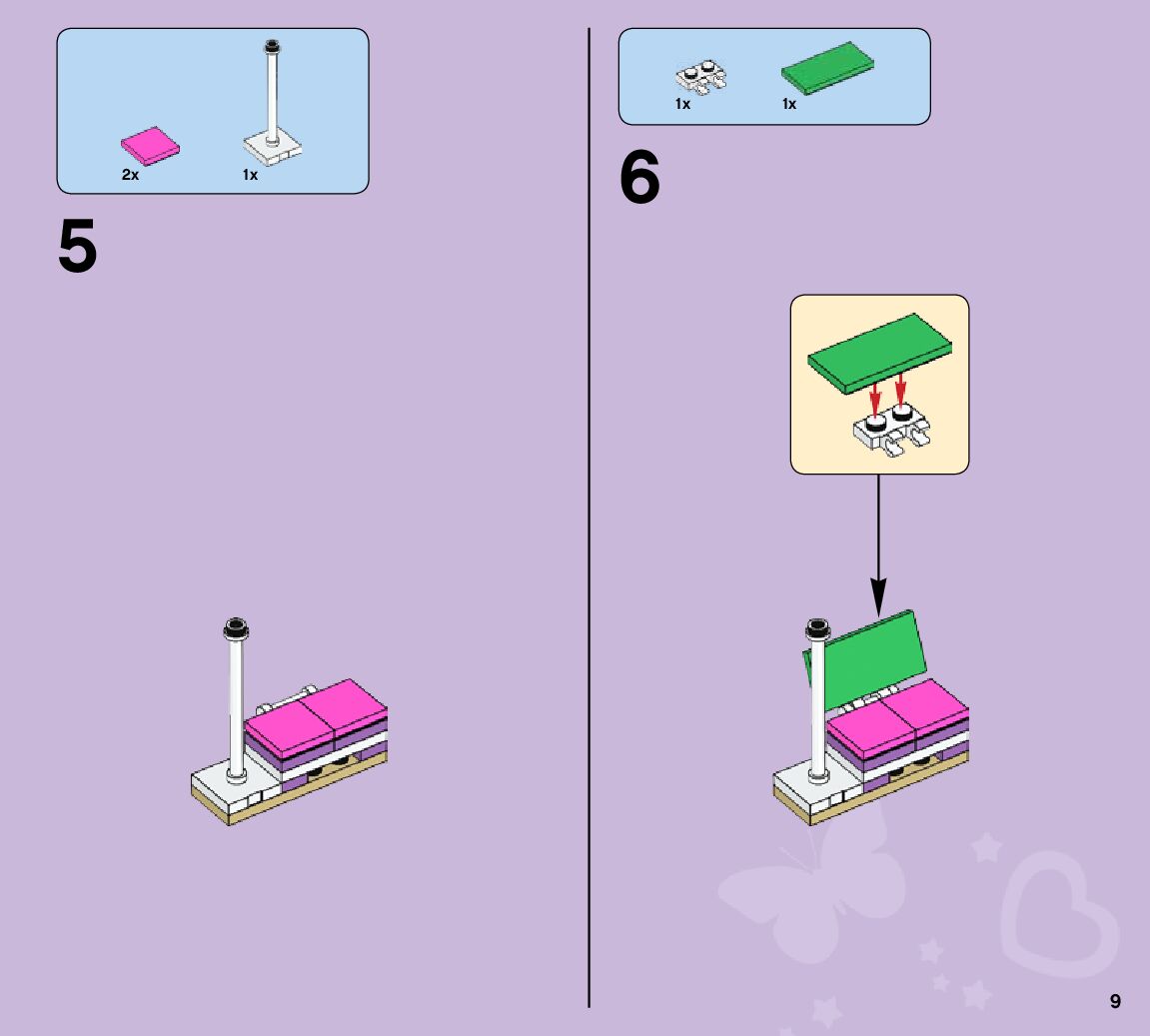 2x
1x

5

1x
1x

6

9