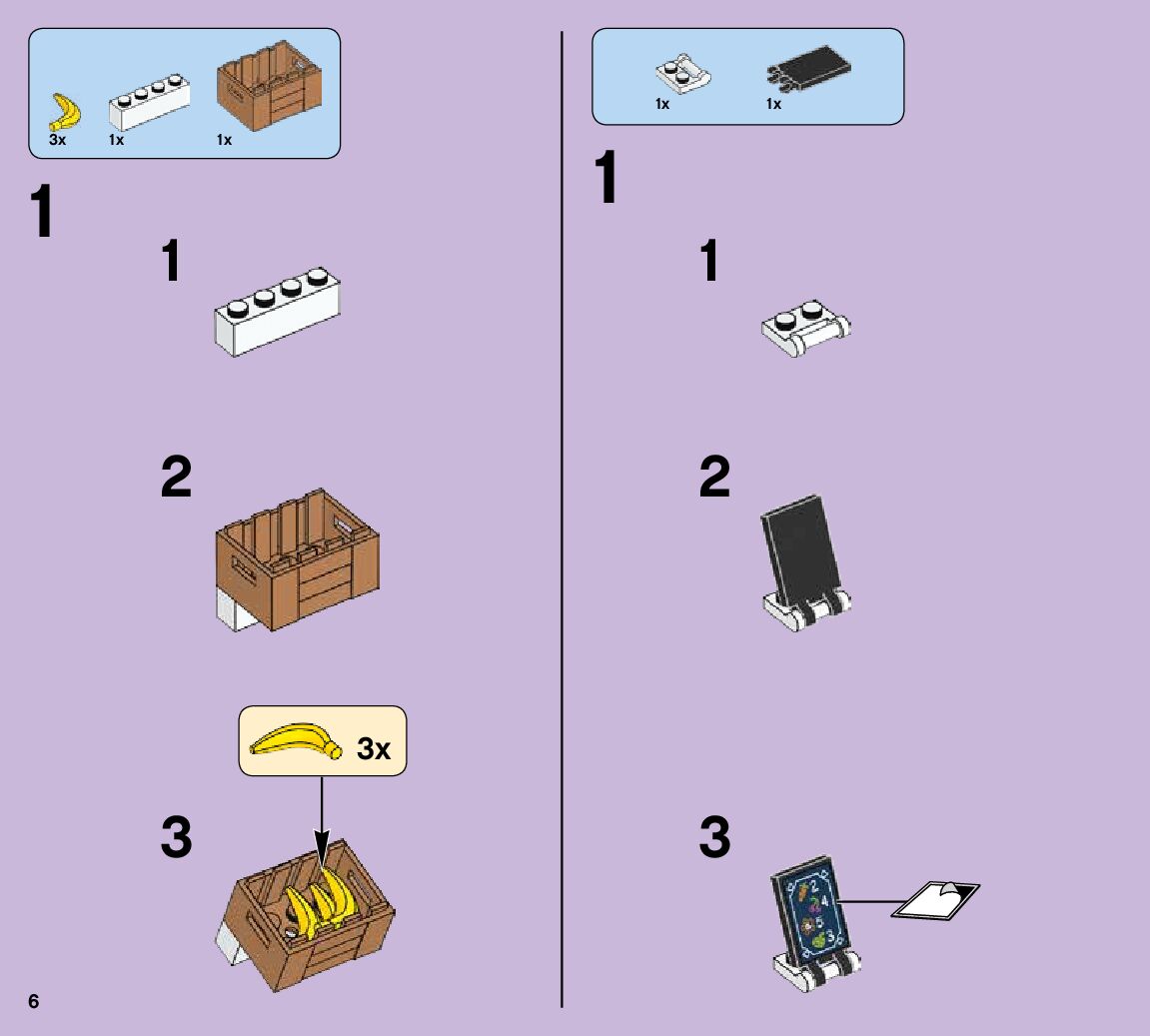 3x 1x 1x

1

1

2

3x

3

6

1x 1x

1

1

2

3

2
4
5
3