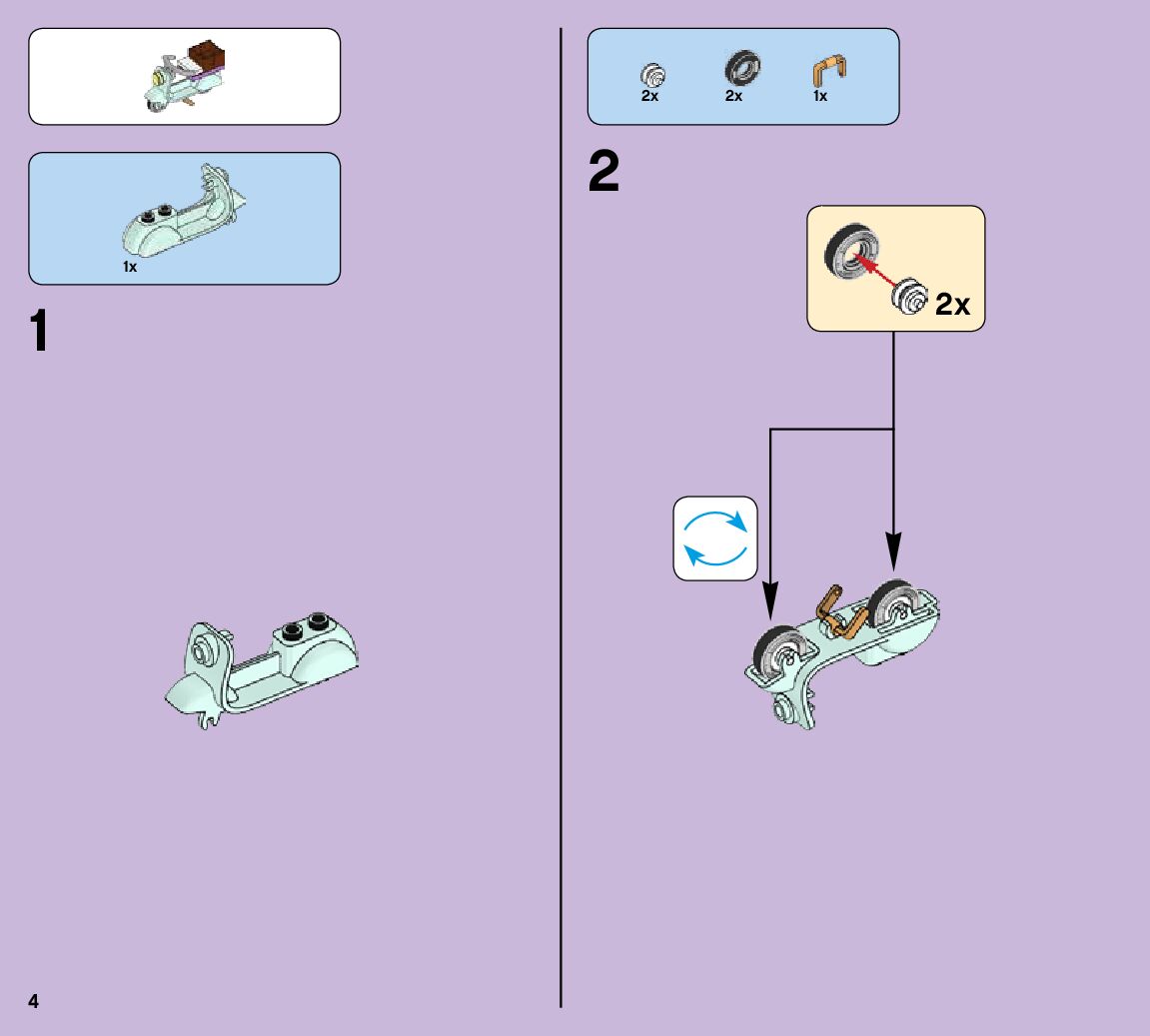 1x

1

4

2x 2x 1x

2

2x