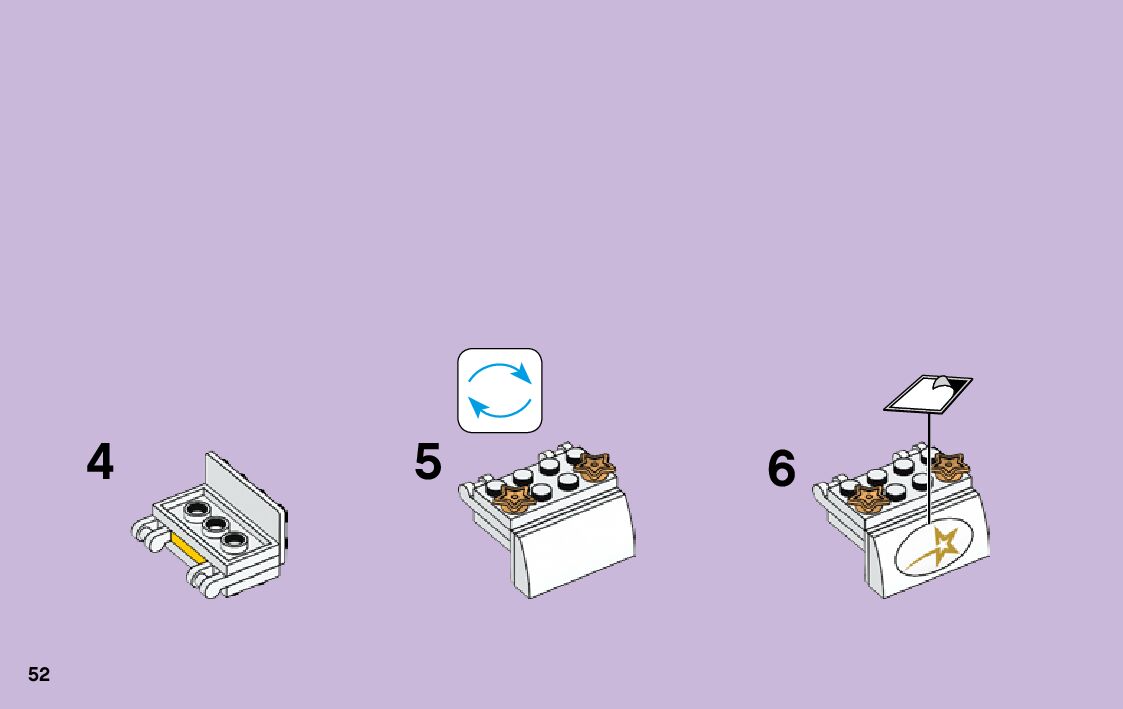 4

5

6

52