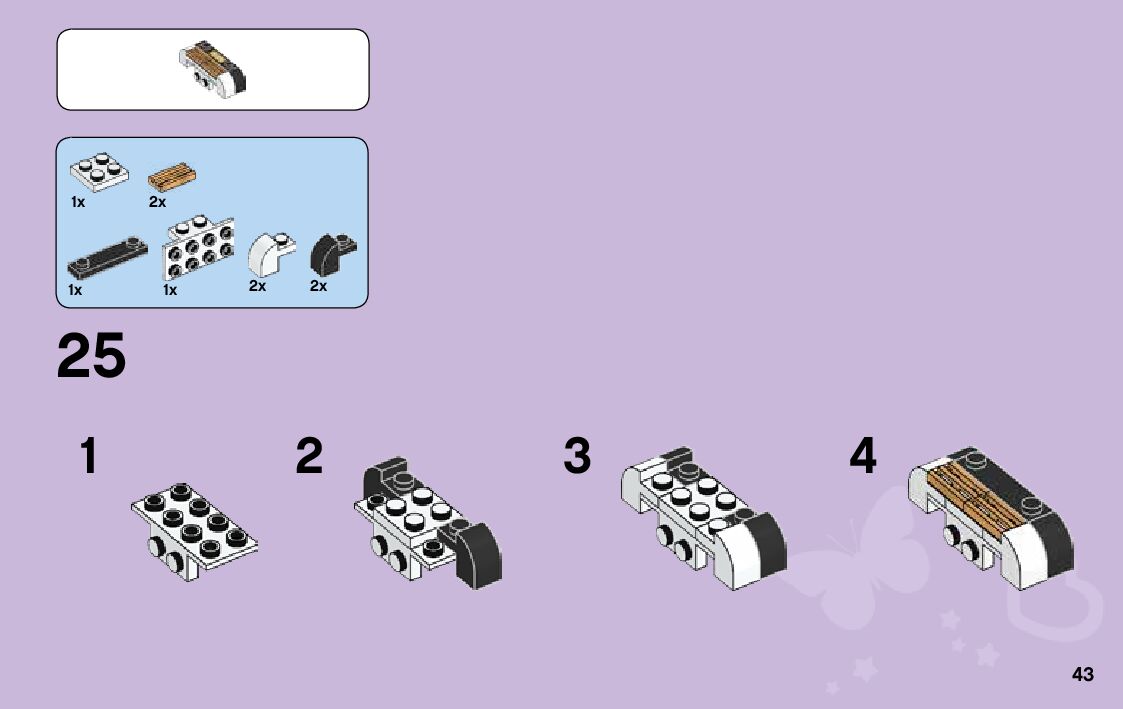 1x 2x

1x 1x 2x 2x

25

1

2

3

4

43