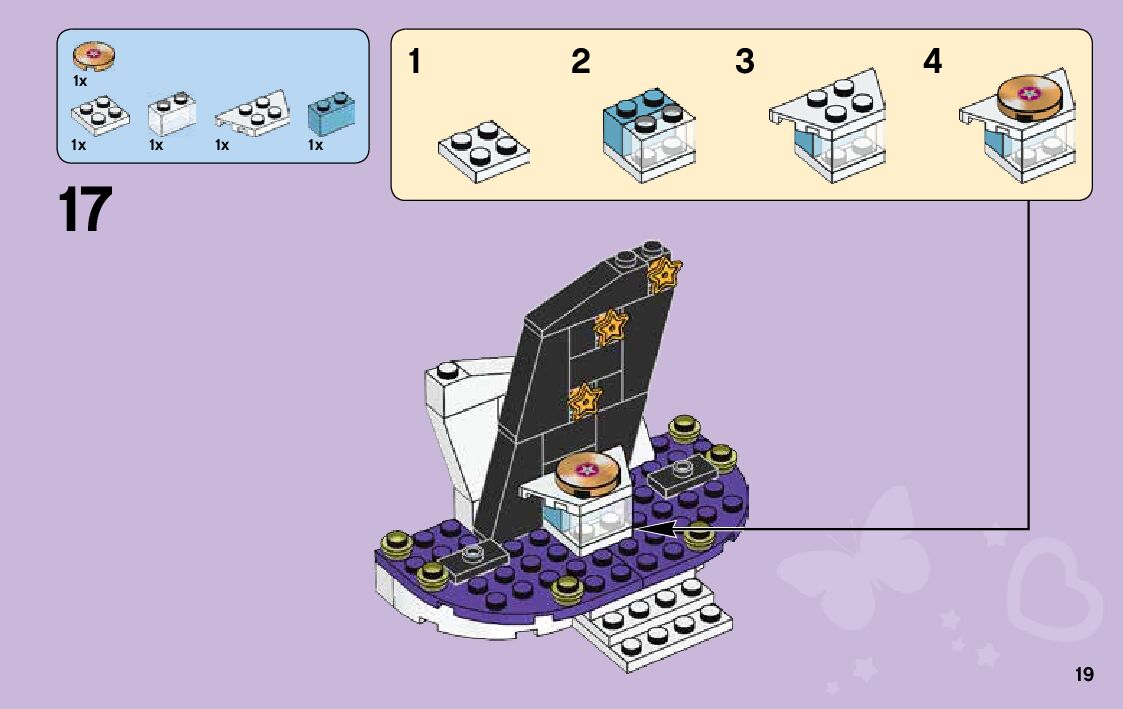 1x

1x 1x 1x 1x

17

1 2 3 4

19